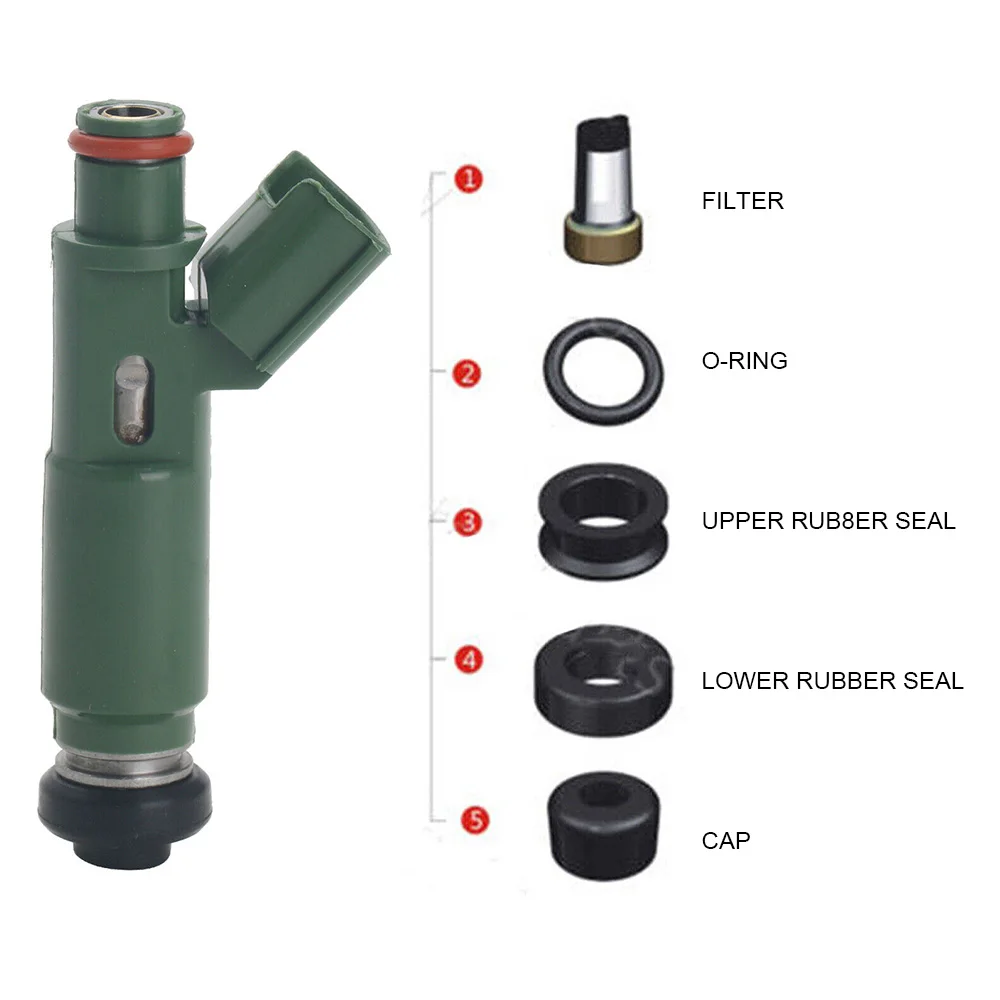 1 FILTER

2 O-RING

3 UPPER RUB8ER SEAL

4 LOWER RUBBER SEAL

5 CAP