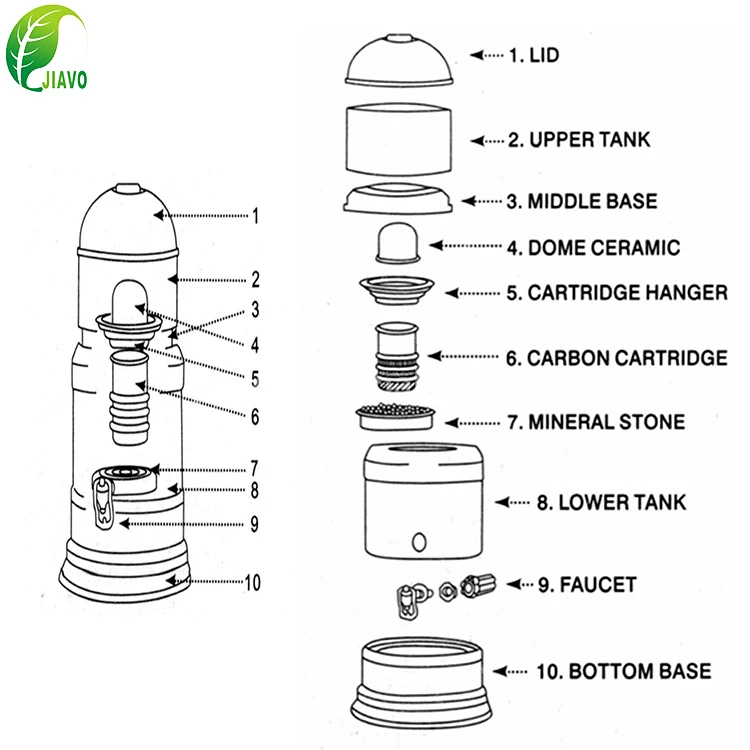 JIAVO

1
2
3
4
5
6
7
8
9
10

1. LID
2. UPPER TANK
3. MIDDLE BASE
4. DOME CERAMIC
5. CARTRIDGE HANGER
6. CARBON CARTRIDGE
7. MINERAL STONE
8. LOWER TANK
9. FAUCET
10. BOTTOM BASE