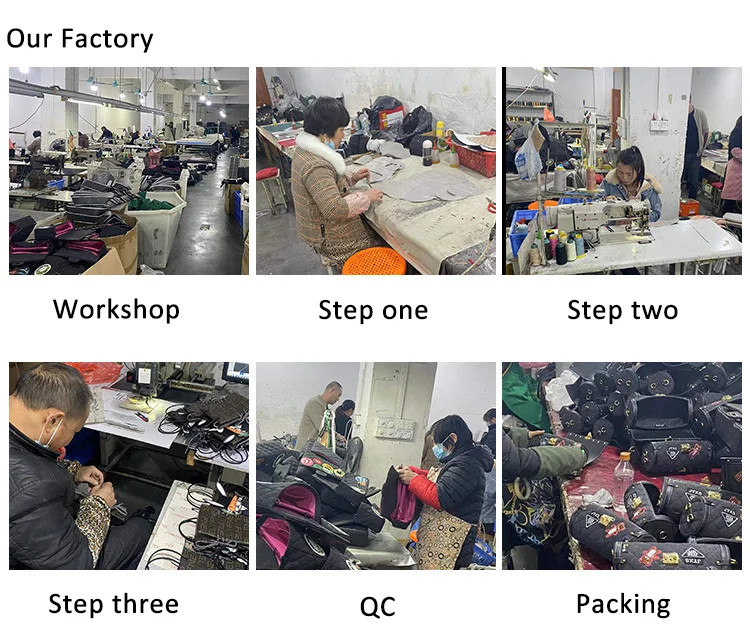 Our Factory

Workshop

Step one

Step two

Step three

QC

Packing