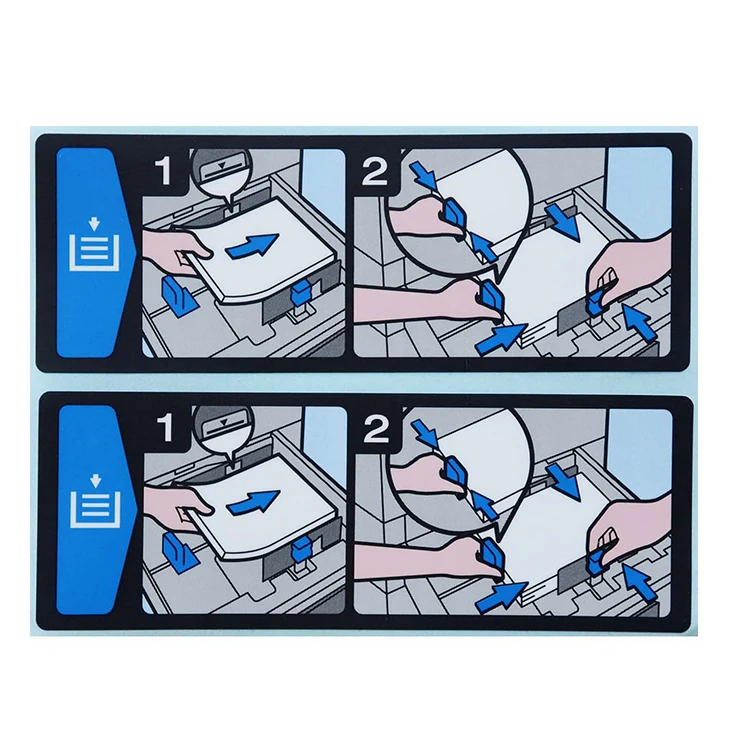 1
2
1
2