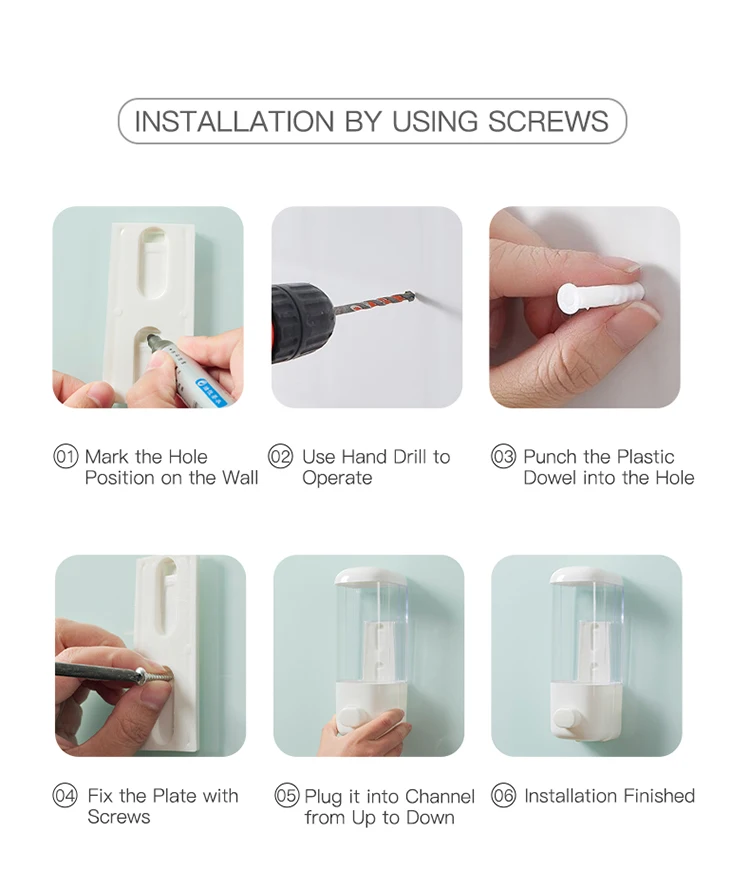 INSTALLATION BY USING SCREWS

01 Mark the Hole Position on the Wall

02 Use Hand Drill to Operate

03 Punch the Plastic Dowel into the Hole

04 Fix the Plate with Screws

05 Plug it into Channel from Up to Down

06 Installation Finished