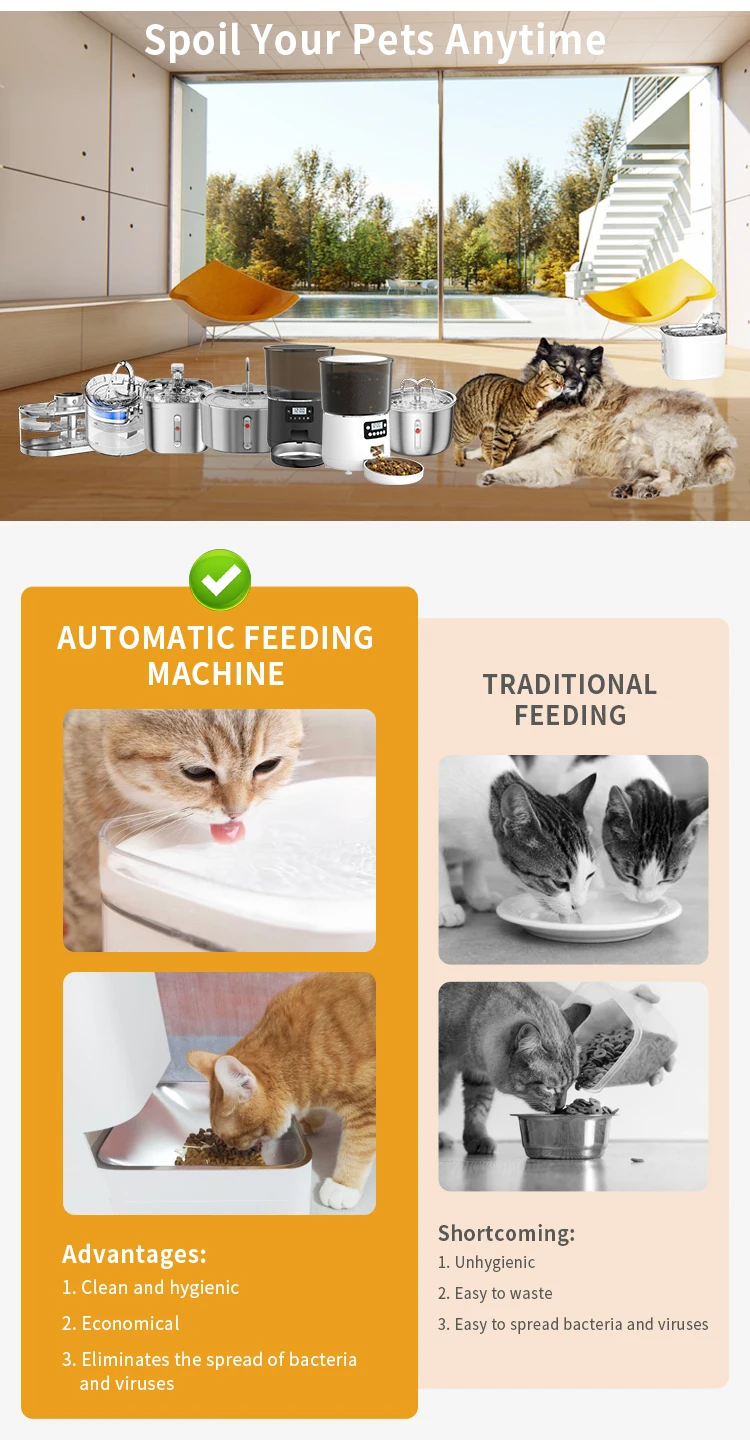 Spoil Your Pets Anytime

AUTOMATIC FEEDING MACHINE

Advantages:
1. Clean and hygienic
2. Economical
3. Eliminates the spread of bacteria and viruses

TRADITIONAL FEEDING

Shortcoming:
1. Unhygienic
2. Easy to waste
3. Easy to spread bacteria and viruses