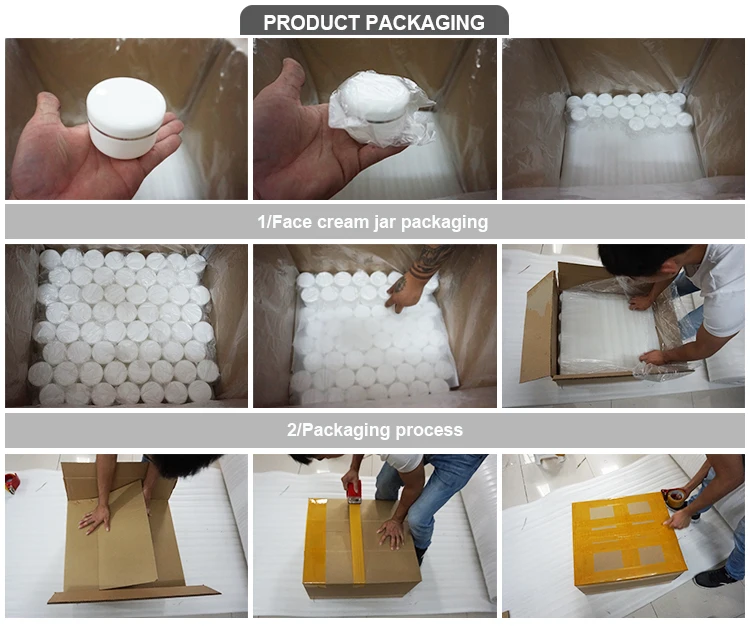 PRODUCT PACKAGING

1/Face cream jar packaging

2/Packaging process