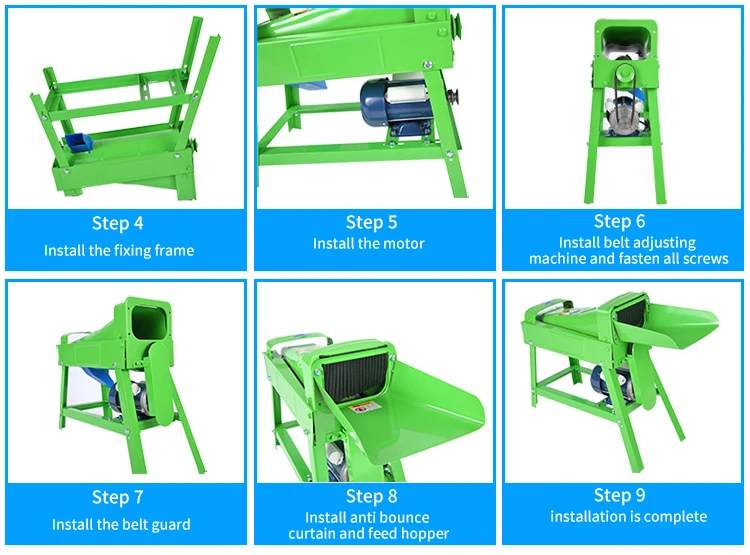 Step 4
Install the fixing frame

Step 5
Install the motor

Step 6
Install belt adjusting machine and fasten all screws

Step 7
Install the belt guard

Step 8
Install anti bounce curtain and feed hopper

Step 9
installation is complete