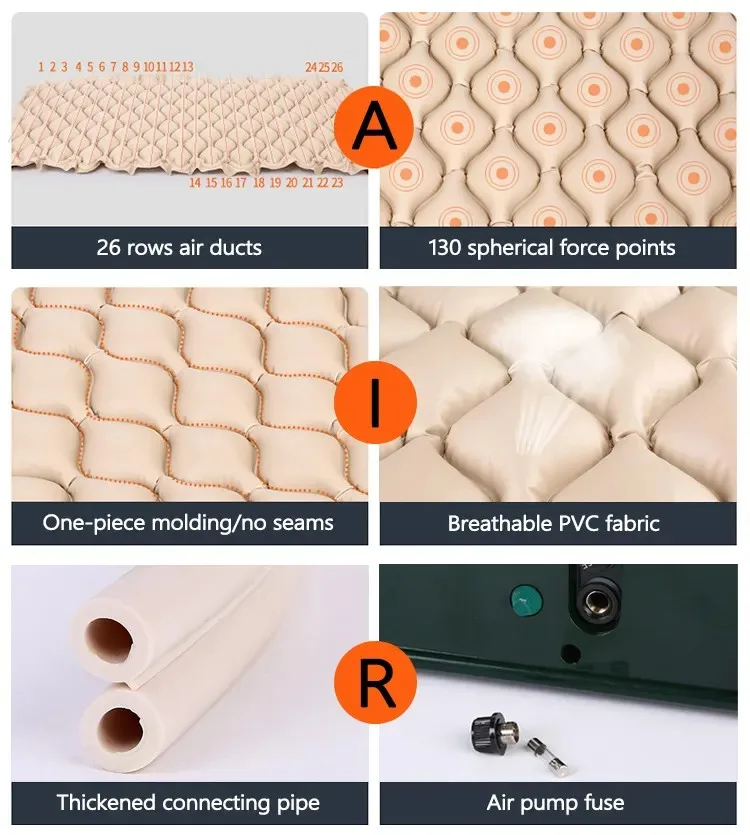 1 2 3 4 5 6 7 8 9 10 11 12 13 24 25 26
14 15 16 17 18 19 20 21 22 23

A

26 rows air ducts

130 spherical force points

I

One-piece molding/no seams

Breathable PVC fabric

R

Thickened connecting pipe

Air pump fuse