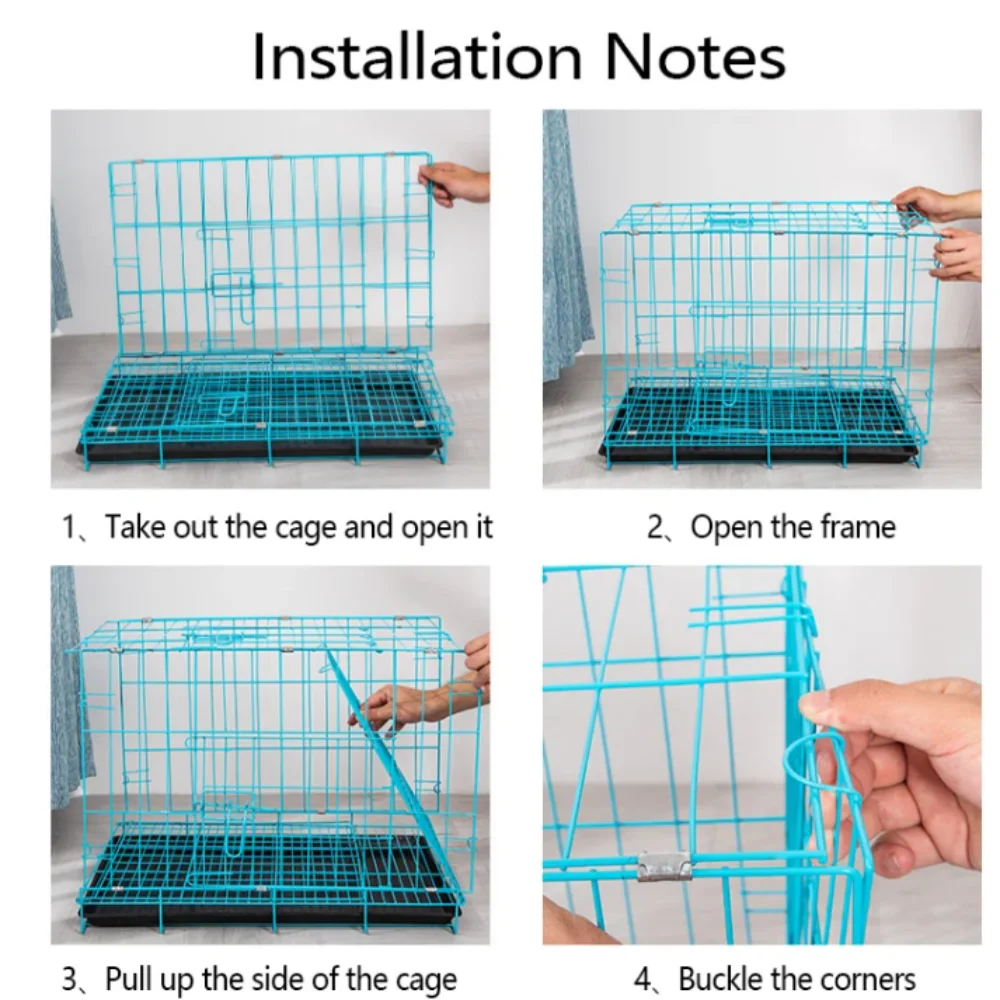 Installation Notes

1、Take out the cage and open it

2、Open the frame

3、Pull up the side of the cage

4、Buckle the corners