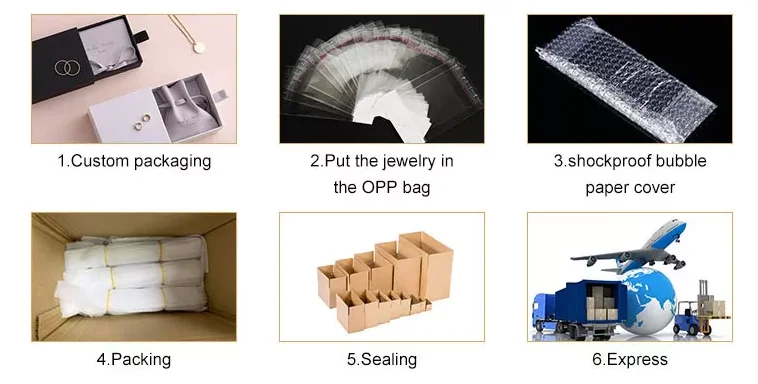 1.Custom packaging

2.Put the jewelry in the OPP bag

3.shockproof bubble paper cover

4.Packing

5.Sealing

6.Express