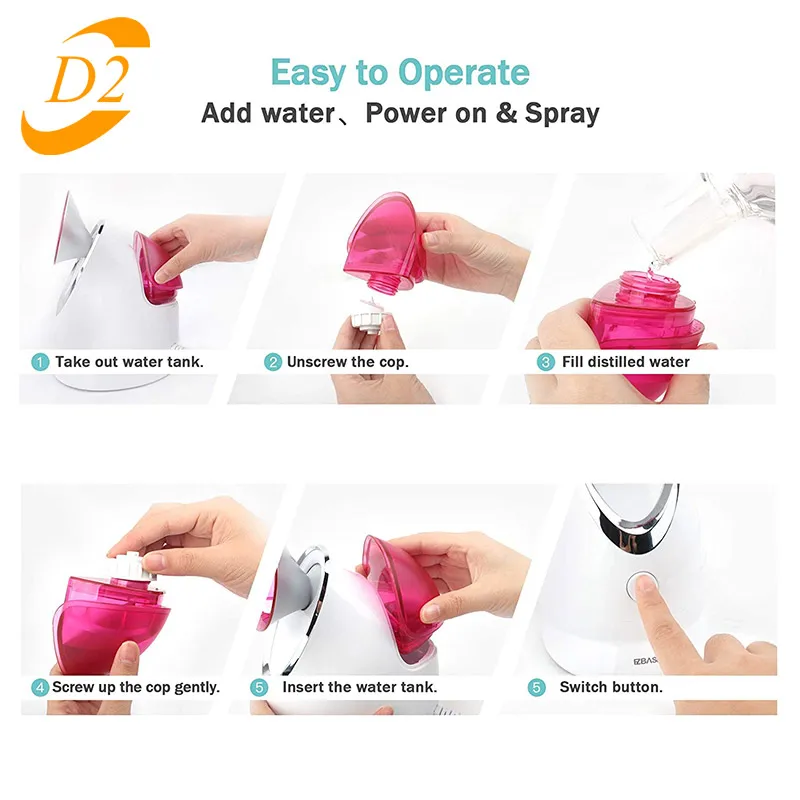 D2

Easy to Operate
Add water、Power on & Spray

1 Take out water tank.

2 Unscrew the cop.

3 Fill distilled water

4 Screw up the cop gently.

5 Insert the water tank.

5 Switch button.

EZBAS