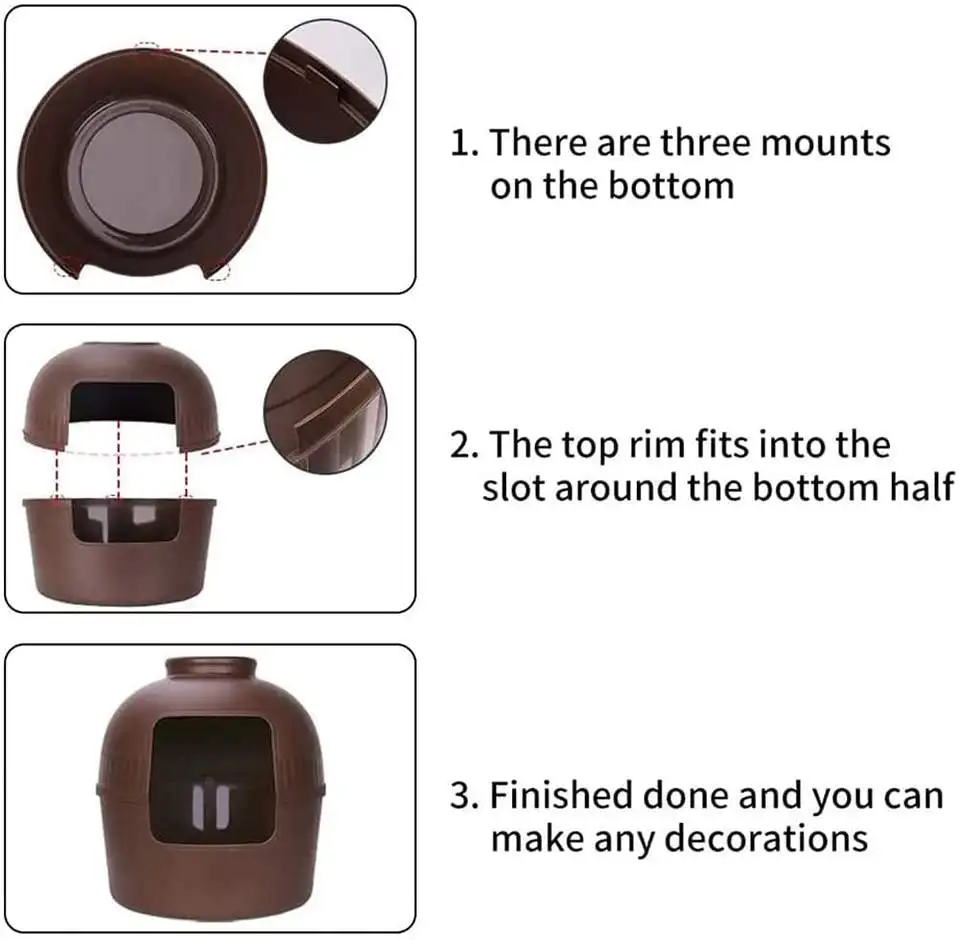 1. There are three mounts on the bottom

2. The top rim fits into the slot around the bottom half

3. Finished done and you can make any decorations