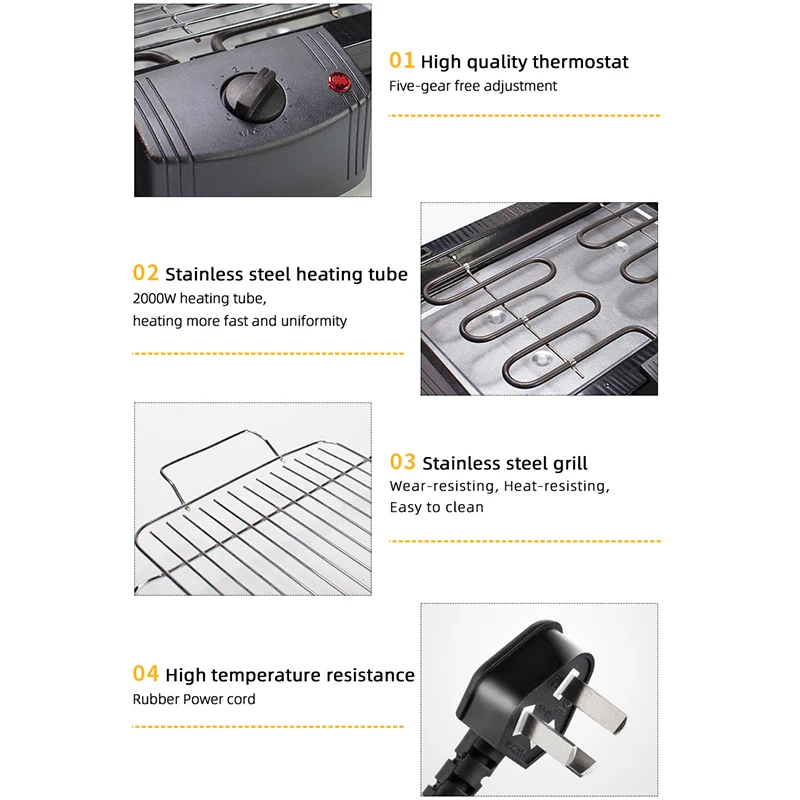 01 High quality thermostat
Five-gear free adjustment

02 Stainless steel heating tube
2000W heating tube,
heating more fast and uniformity

03 Stainless steel grill
Wear-resisting, Heat-resisting,
Easy to clean

04 High temperature resistance
Rubber Power cord