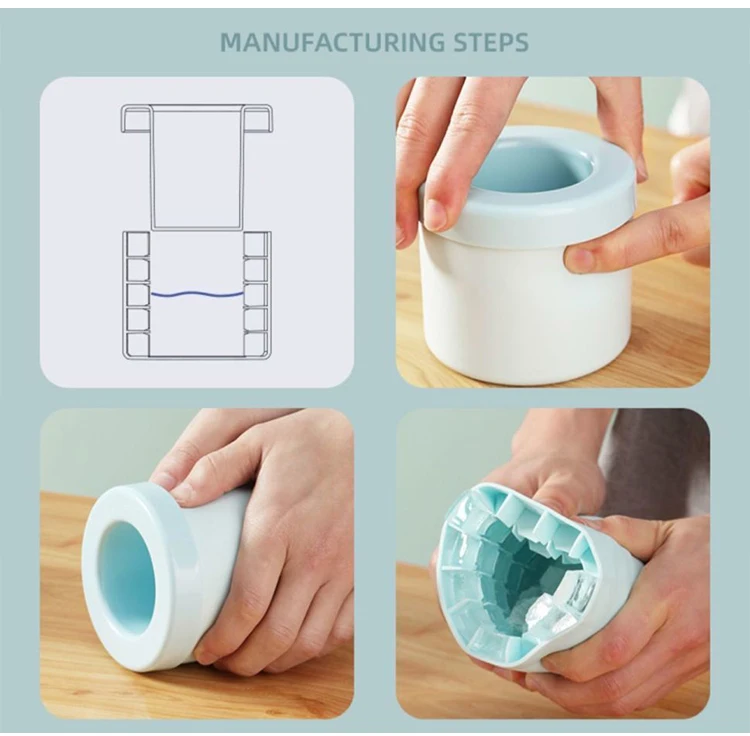 MANUFACTURING STEPS