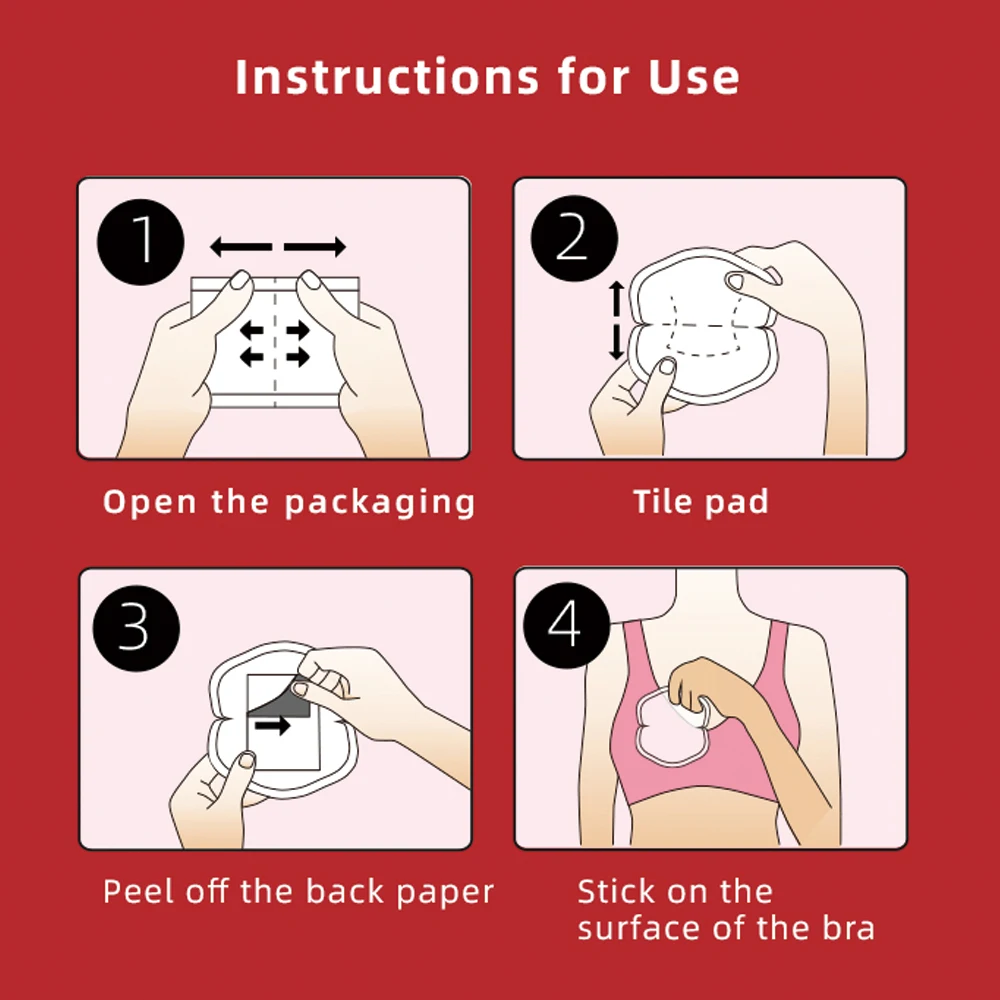 Instructions for Use

1

Open the packaging

2

Tile pad

3

Peel off the back paper

4

Stick on the surface of the bra