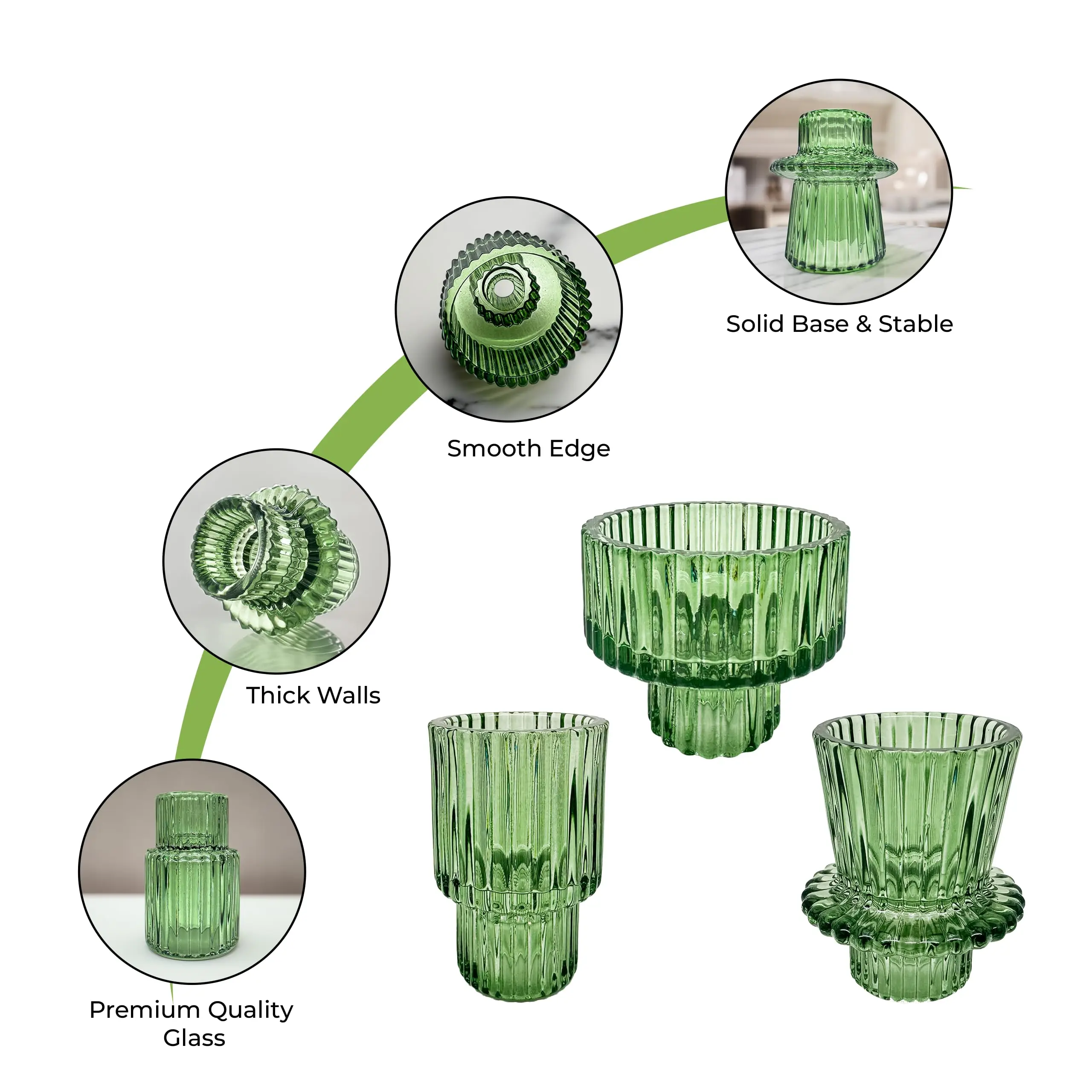 Solid Base & Stable

Smooth Edge

Thick Walls

Premium Quality Glass