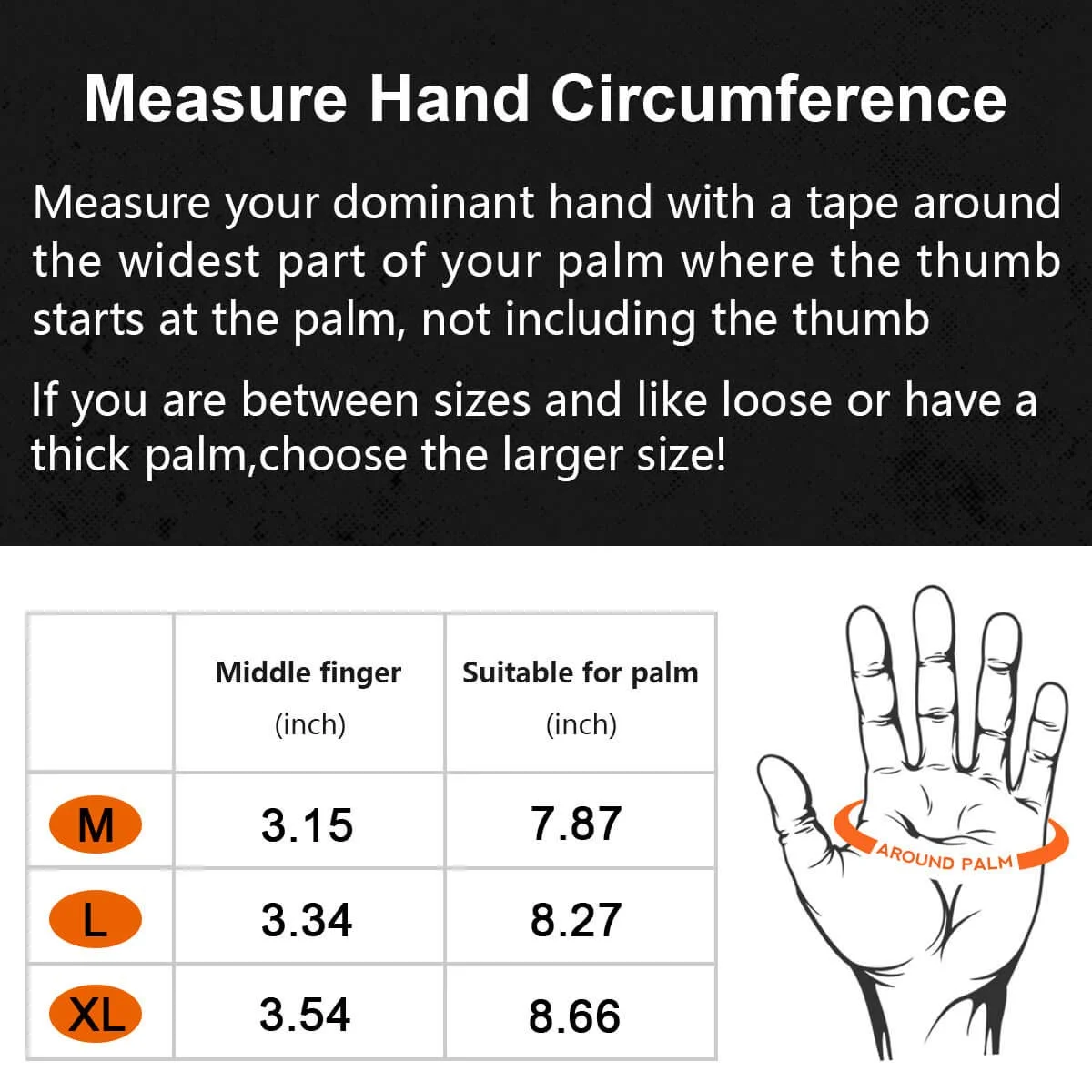 Measure Hand Circumference

Measure your dominant hand with a tape around the widest part of your palm where the thumb starts at the palm, not including the thumb

If you are between sizes and like loose or have a thick palm,choose the larger size!

| | Middle finger (inch) | Suitable for palm (inch) |
|---|---|---|
| M | 3.15 | 7.87 |
| L | 3.34 | 8.27 |
| XL | 3.54 | 8.66 |

AROUND PALM