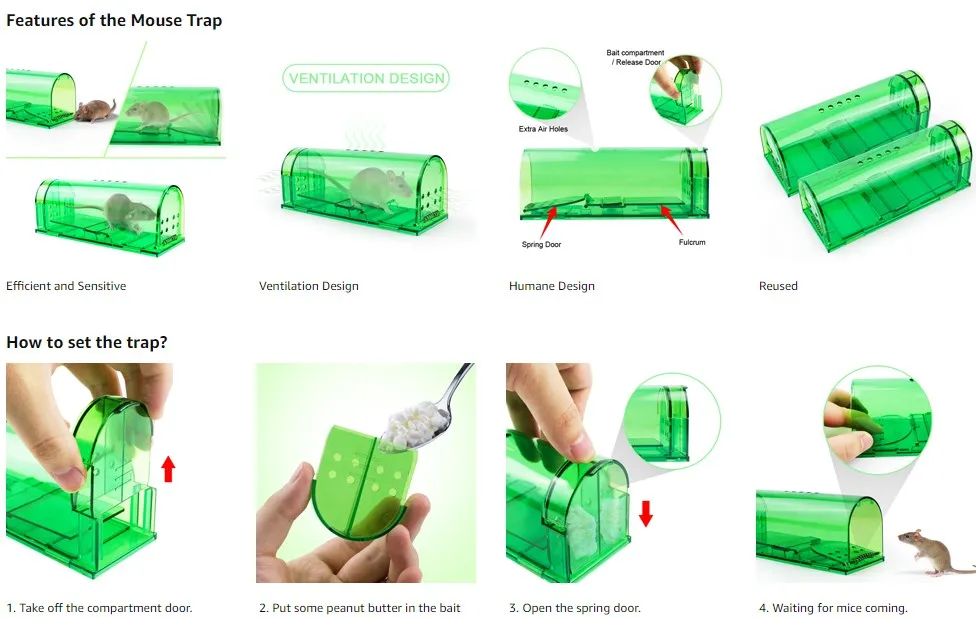 Features of the Mouse Trap

VENTILATION DESIGN

Bait compartment / Release Door

Extra Air Holes

Spring Door

Fulcrum

Efficient and Sensitive

Ventilation Design

Humane Design

Reused

How to set the trap?

1. Take off the compartment door.

2. Put some peanut butter in the bait

3. Open the spring door.

4. Waiting for mice coming.