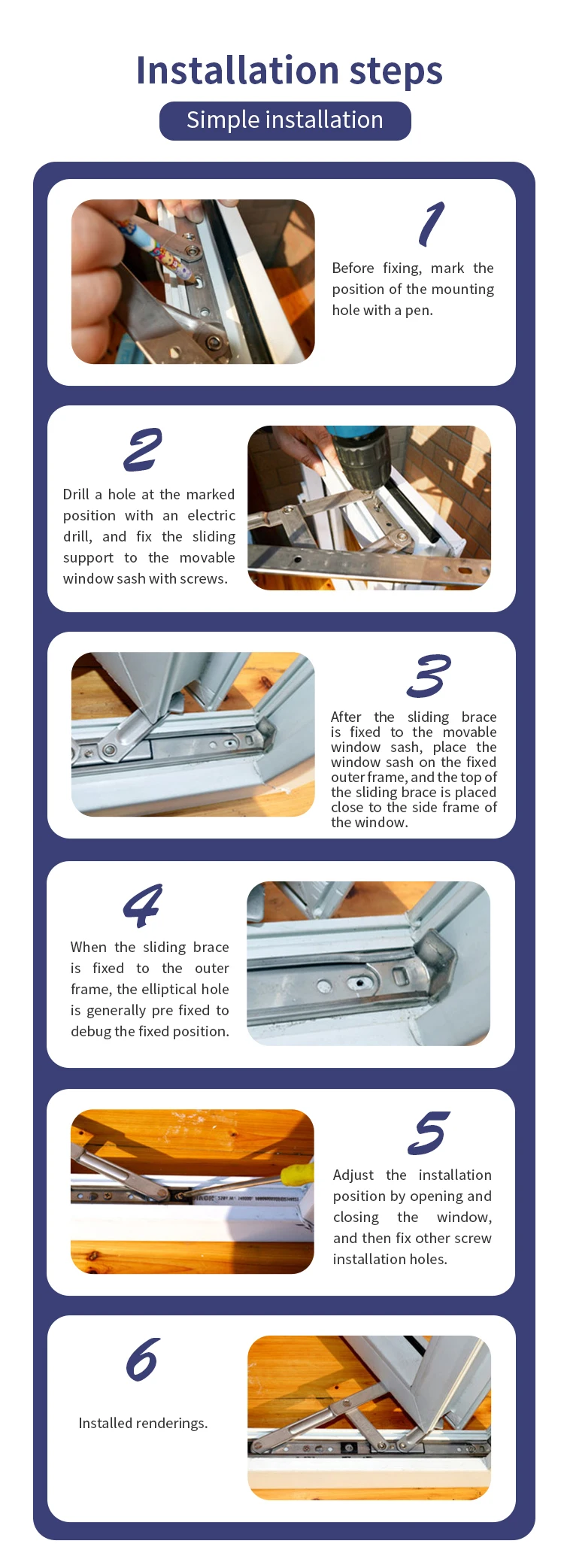 Installation steps

Simple installation

1

Before fixing, mark the position of the mounting hole with a pen.

2

Drill a hole at the marked position with an electric drill, and fix the sliding support to the movable window sash with screws.

3

After the sliding brace is fixed to the movable window sash, place the window sash on the fixed outer frame, and the top of the sliding brace is placed close to the side frame of the window.

4

When the sliding brace is fixed to the outer frame, the elliptical hole is generally pre fixed to debug the fixed position.

5

Adjust the installation position by opening and closing the window, and then fix other screw installation holes.

6

Installed renderings.