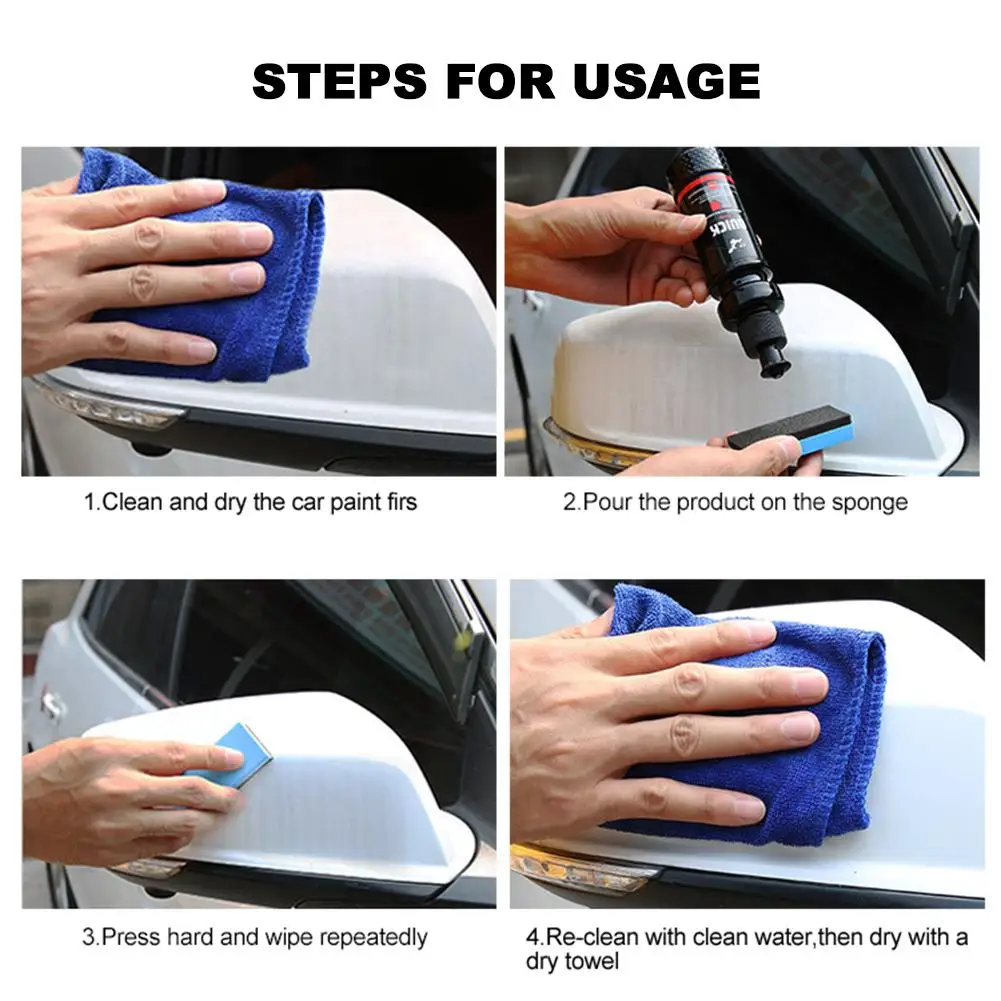 STEPS FOR USAGE

QUICK

1.Clean and dry the car paint firs

2.Pour the product on the sponge

3.Press hard and wipe repeatedly

4.Re-clean with clean water,then dry with a dry towel