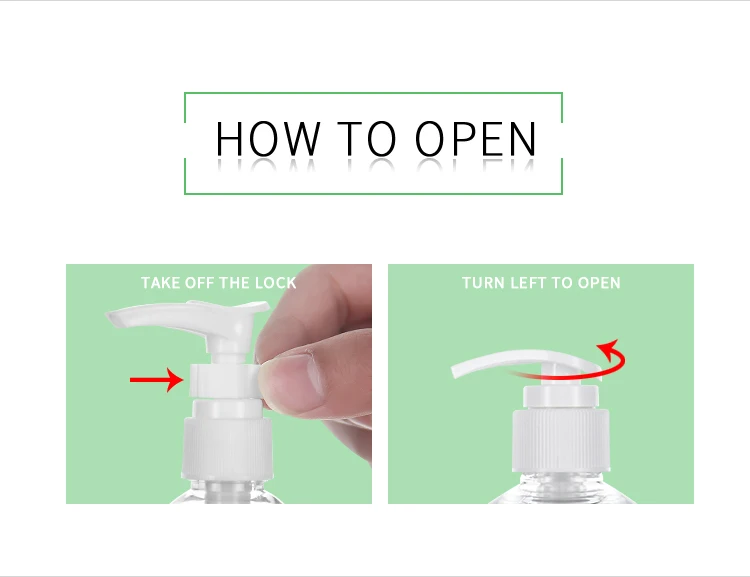 HOW TO OPEN

TAKE OFF THE LOCK

TURN LEFT TO OPEN