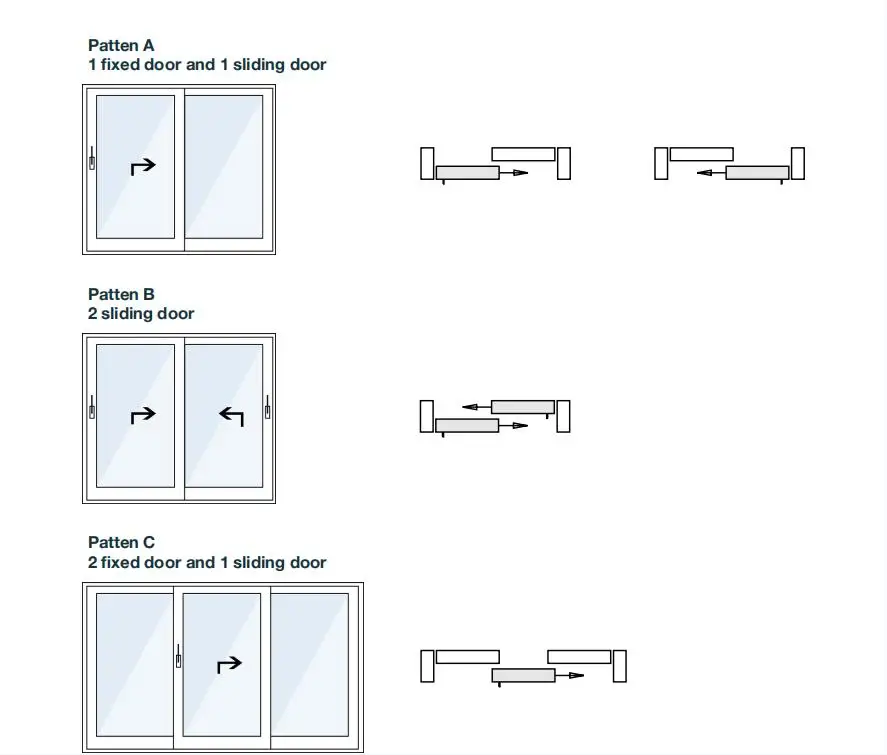 Patten A
1 fixed door and 1 sliding door

Patten B
2 sliding door

Patten C
2 fixed door and 1 sliding door