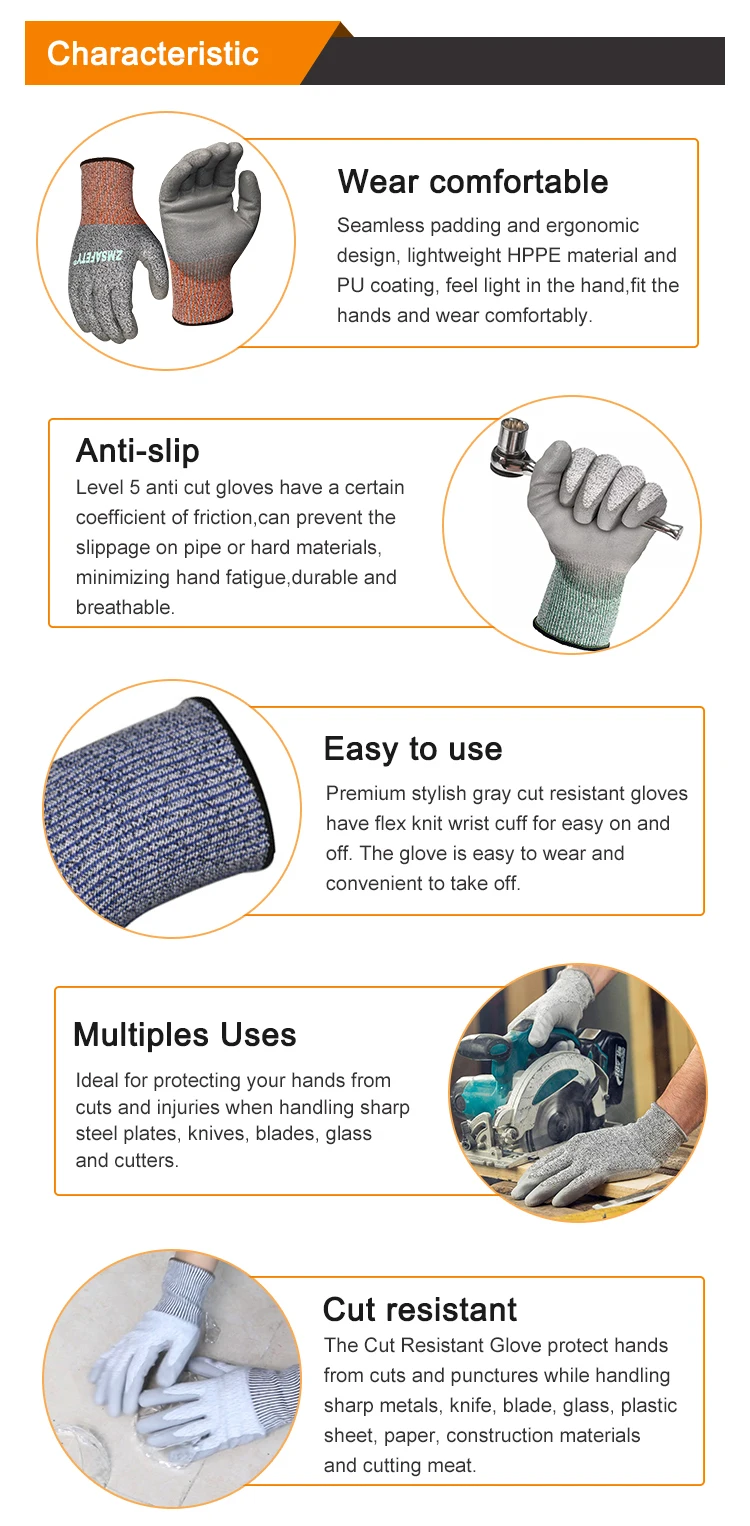 Characteristic

ZMSAFETY

Wear comfortable
Seamless padding and ergonomic design, lightweight HPPE material and PU coating, feel light in the hand,fit the hands and wear comfortably.

Anti-slip
Level 5 anti cut gloves have a certain coefficient of friction,can prevent the slippage on pipe or hard materials, minimizing hand fatigue,durable and breathable.

Easy to use
Premium stylish gray cut resistant gloves have flex knit wrist cuff for easy on and off. The glove is easy to wear and convenient to take off.

Multiples Uses
Ideal for protecting your hands from cuts and injuries when handling sharp steel plates, knives, blades, glass and cutters.

Cut resistant
The Cut Resistant Glove protect hands from cuts and punctures while handling sharp metals, knife, blade, glass, plastic sheet, paper, construction materials and cutting meat.