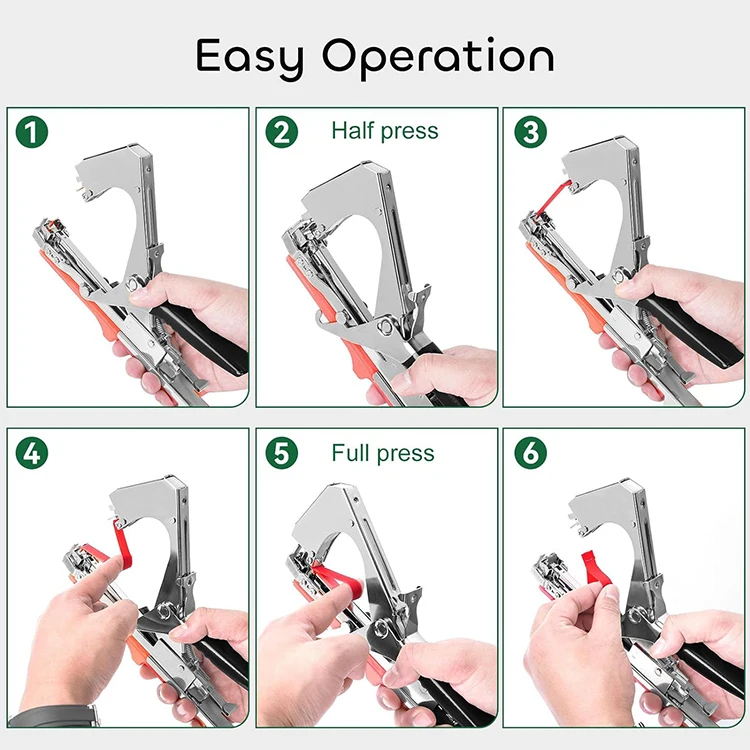 Easy Operation

1

2 Half press

3

4

5 Full press

6