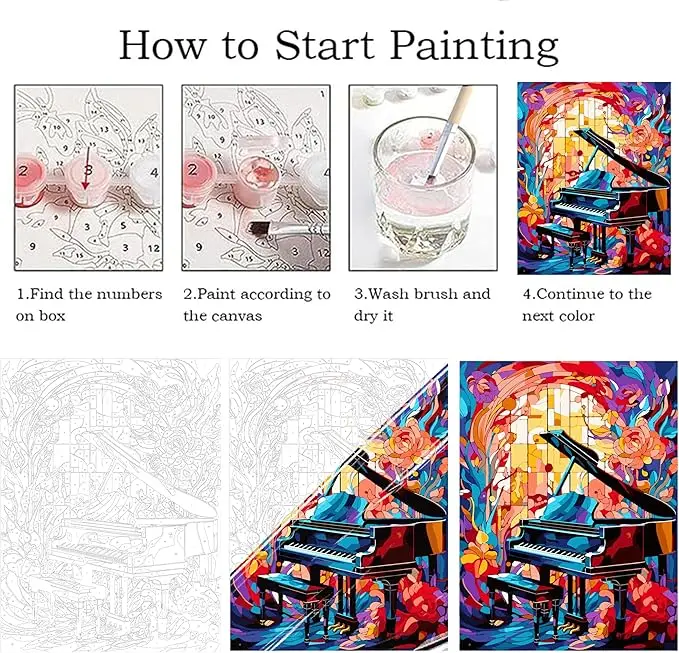 How to Start Painting

1.Find the numbers on box

2.Paint according to the canvas

3.Wash brush and dry it

4.Continue to the next color