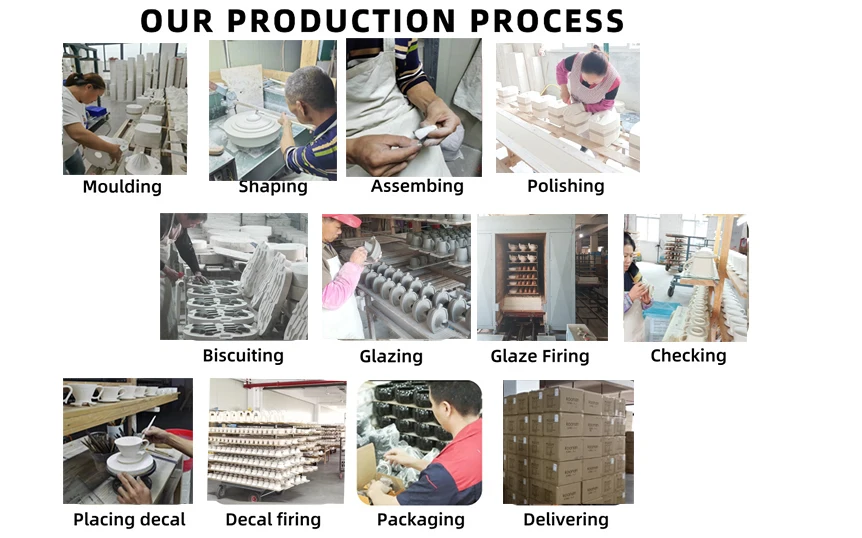 OUR PRODUCTION PROCESS

Moulding

Shaping

Assembing

Polishing

Biscuiting

Glazing

Glaze Firing

Checking

Placing decal

Decal firing

Packaging

Delivering