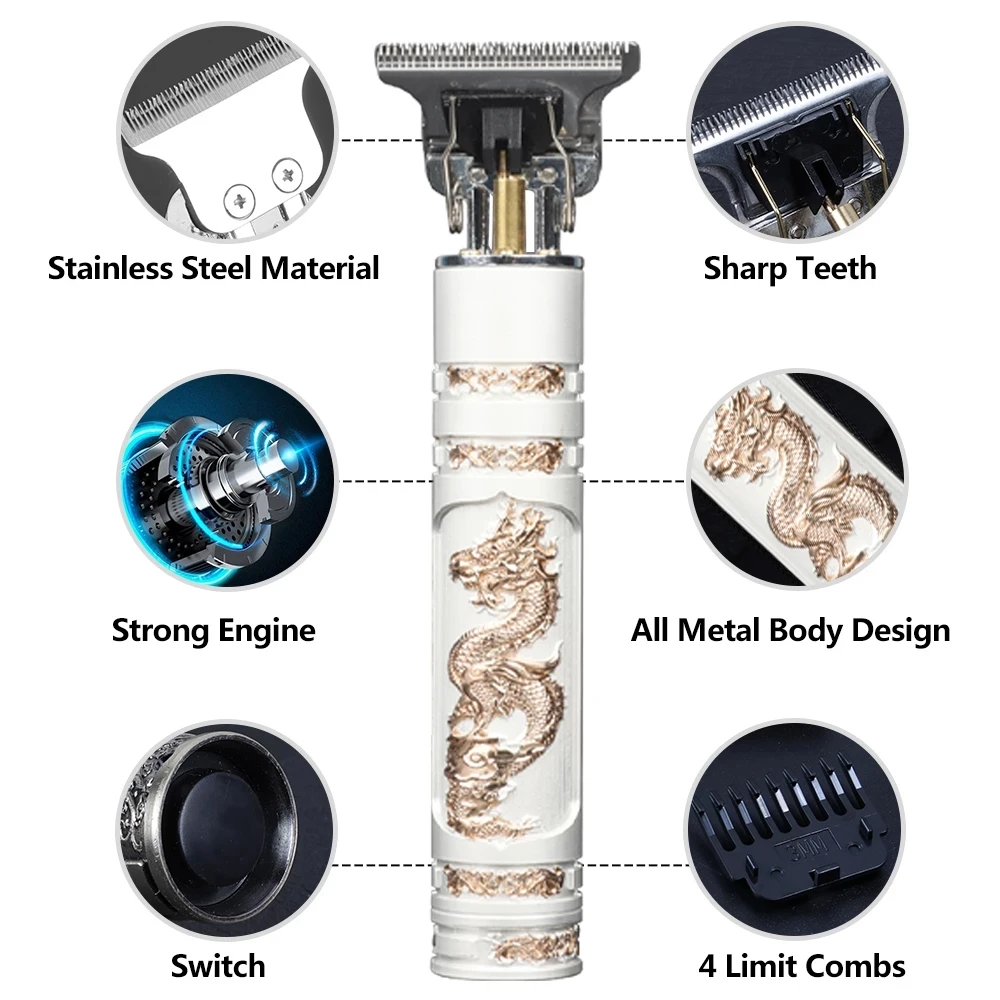 Stainless Steel Material

Sharp Teeth

Strong Engine

All Metal Body Design

Switch

4 Limit Combs