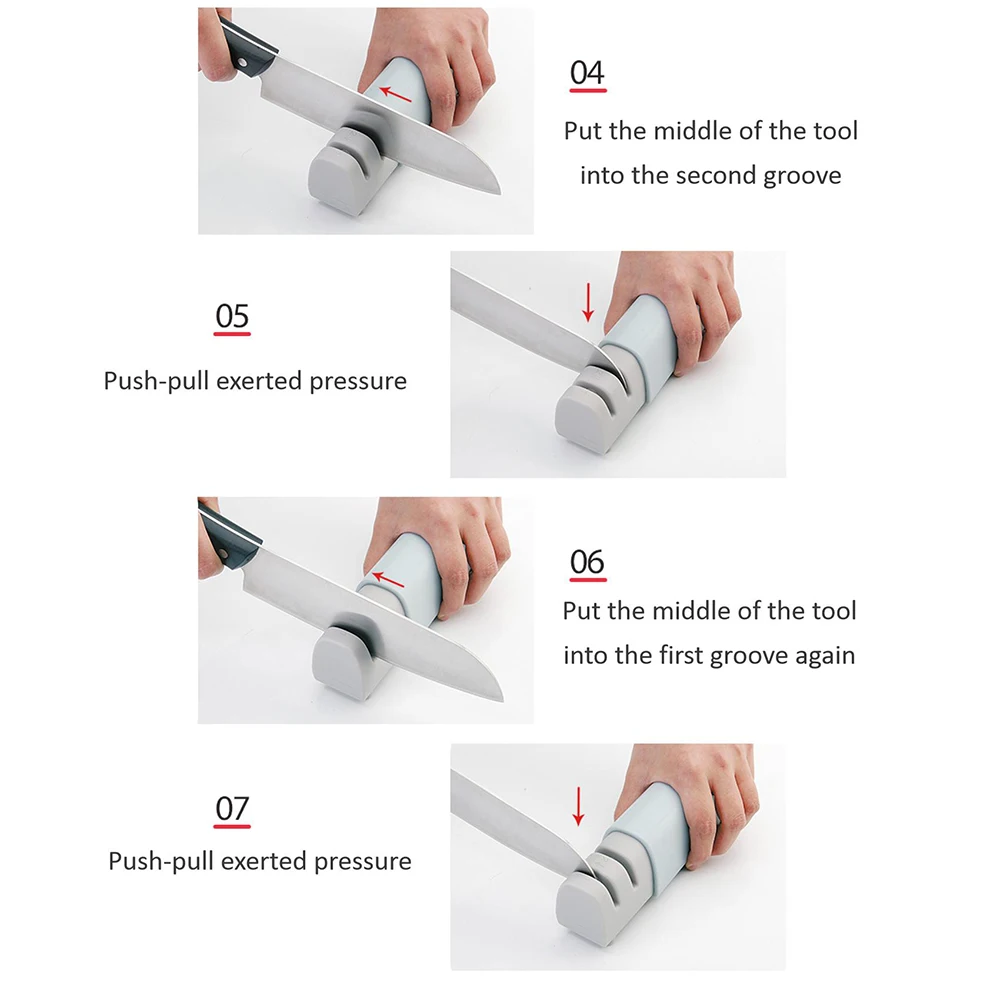 04

Put the middle of the tool into the second groove

05

Push-pull exerted pressure

06

Put the middle of the tool into the first groove again

07

Push-pull exerted pressure