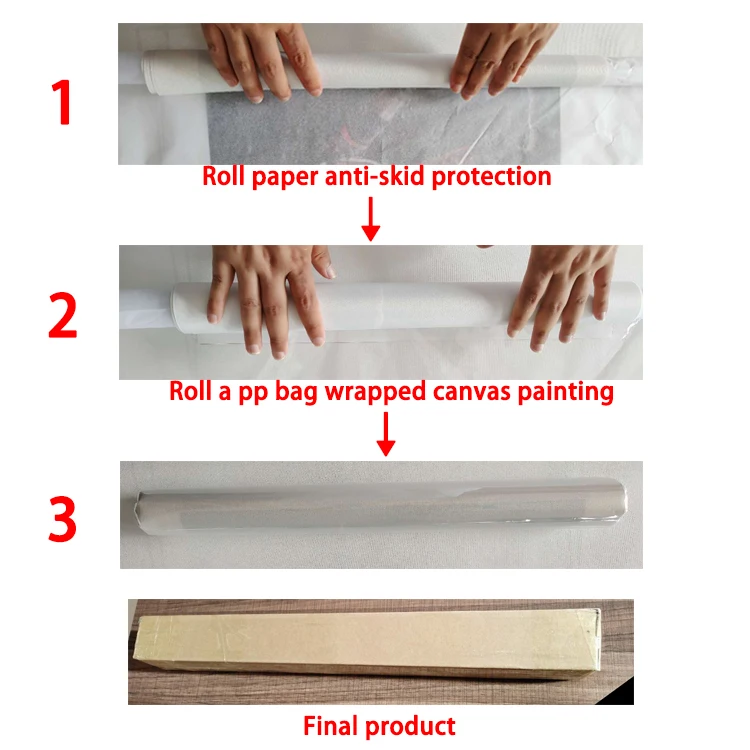 1

Roll paper anti-skid protection

2

Roll a pp bag wrapped canvas painting

3

Final product