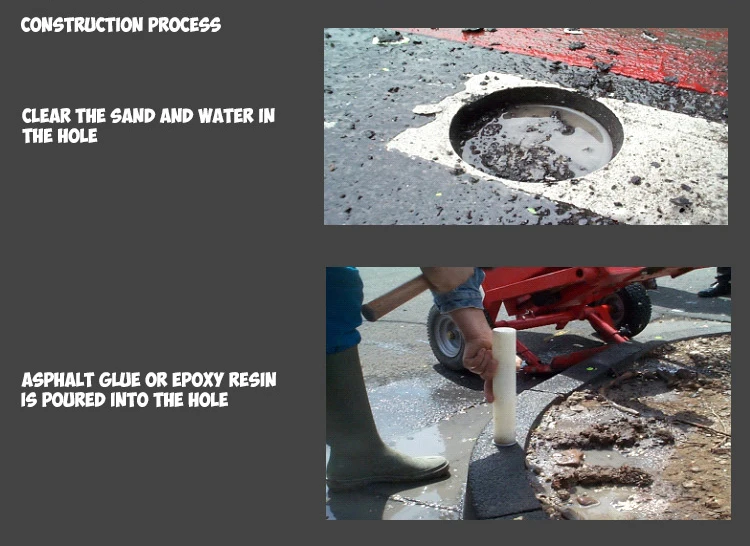 CONSTRUCTION PROCESS

CLEAR THE SAND AND WATER IN THE HOLE

ASPHALT GLUE OR EPOXY RESIN IS POURED INTO THE HOLE