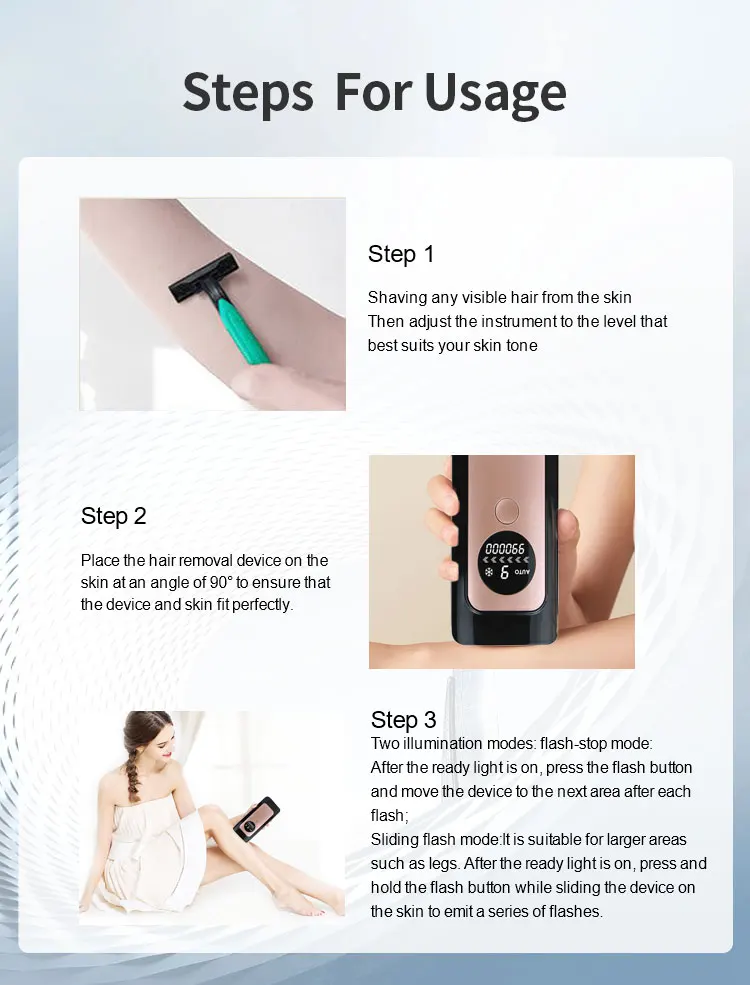 Steps For Usage

Step 1

Shaving any visible hair from the skin
Then adjust the instrument to the level that best suits your skin tone

Step 2

Place the hair removal device on the skin at an angle of 90° to ensure that the device and skin fit perfectly.

999000
AUTO 9

Step 3
Two illumination modes: flash-stop mode:
After the ready light is on, press the flash button and move the device to the next area after each flash;
Sliding flash mode:It is suitable for larger areas such as legs. After the ready light is on, press and hold the flash button while sliding the device on the skin to emit a series of flashes.