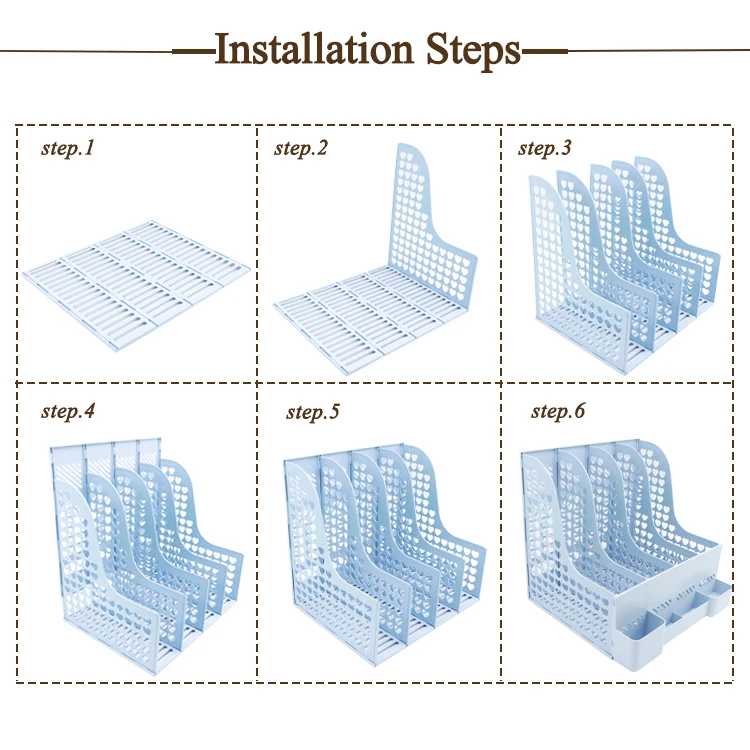 Installation Steps

step.1

step.2

step.3

step.4

step.5

step.6