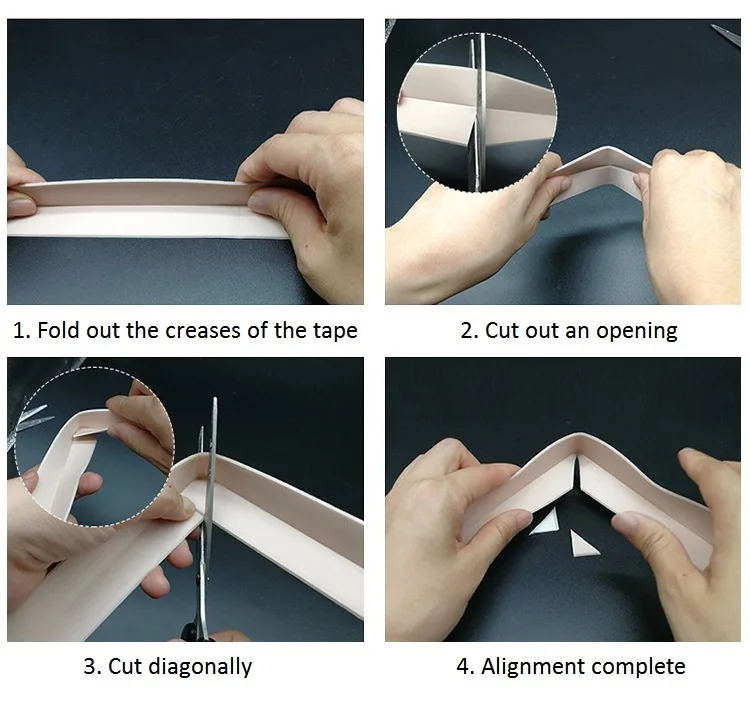 1. Fold out the creases of the tape

2. Cut out an opening

3. Cut diagonally

4. Alignment complete