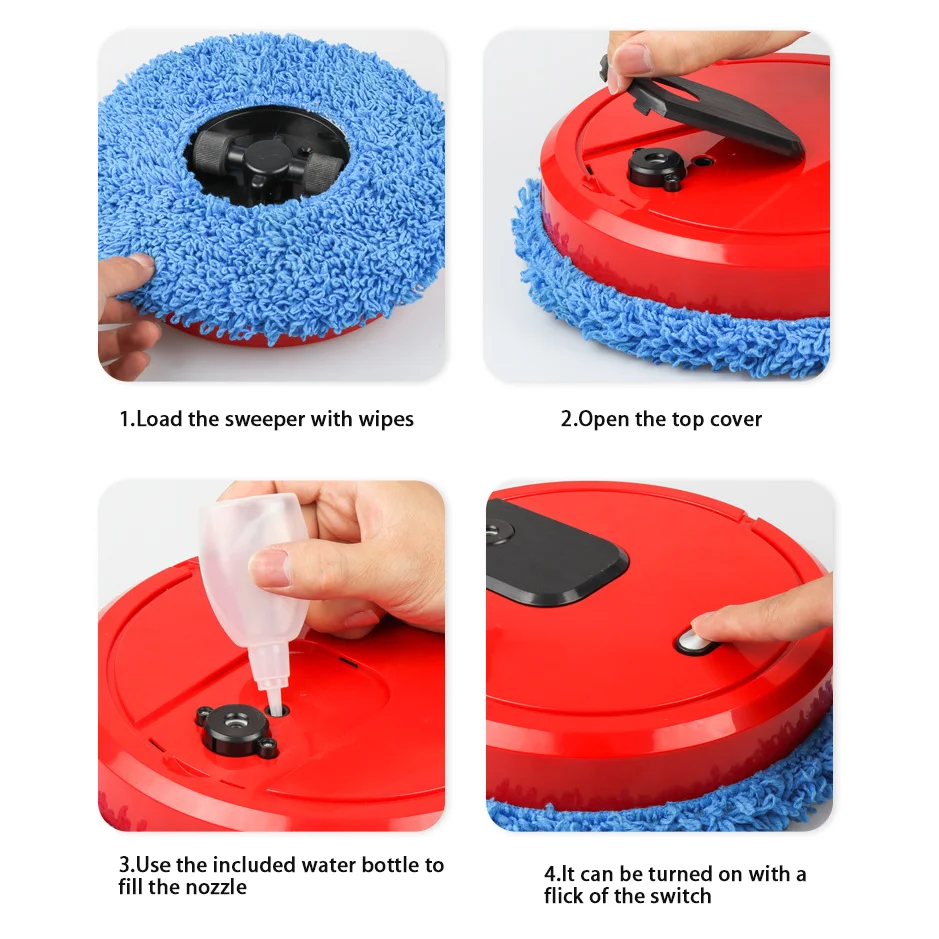 1.Load the sweeper with wipes

2.Open the top cover

3.Use the included water bottle to fill the nozzle

4.It can be turned on with a flick of the switch