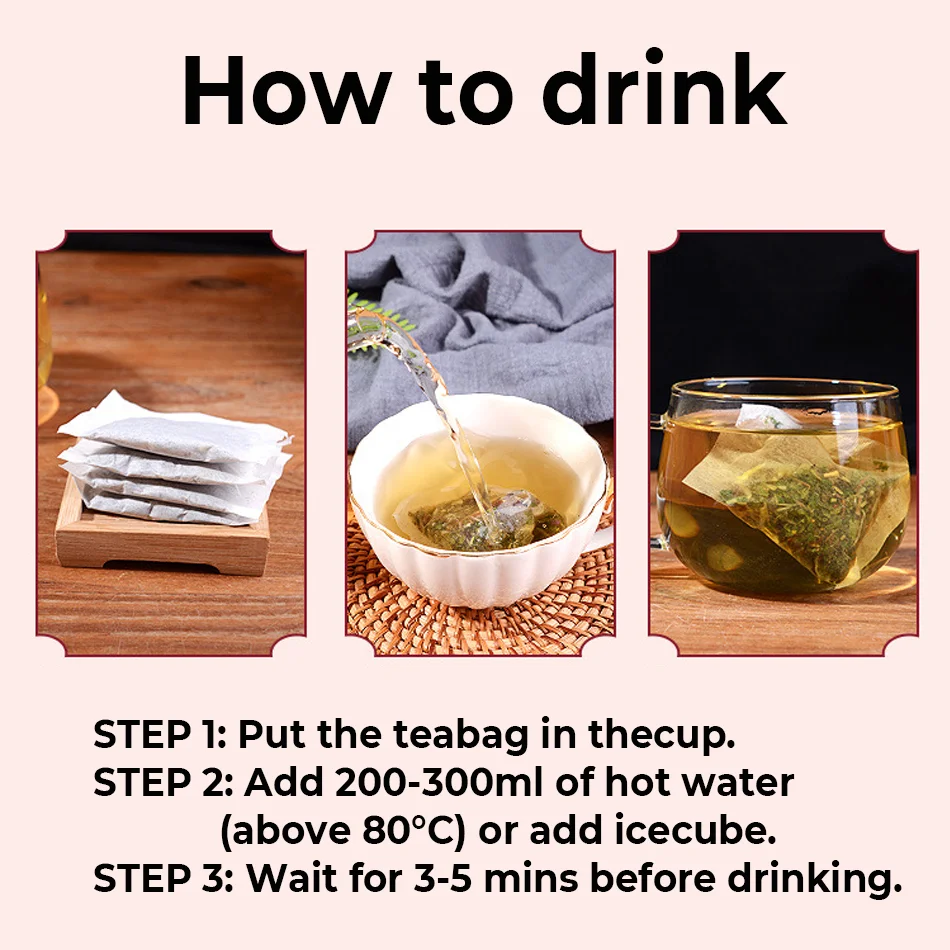 How to drink

STEP 1: Put the teabag in thecup.
STEP 2: Add 200-300ml of hot water (above 80°C) or add icecube.
STEP 3: Wait for 3-5 mins before drinking.