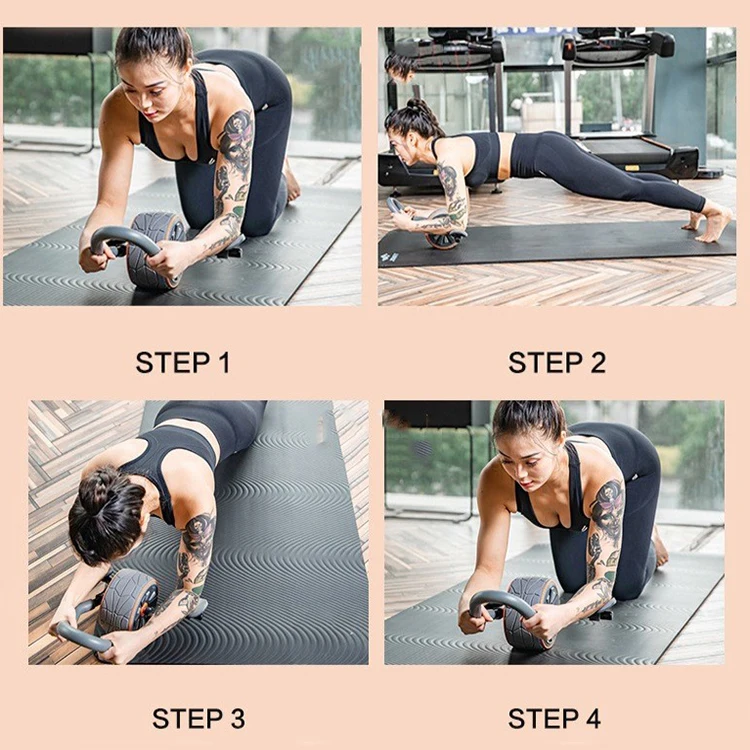 STEP 1

STEP 2

STEP 3

STEP 4