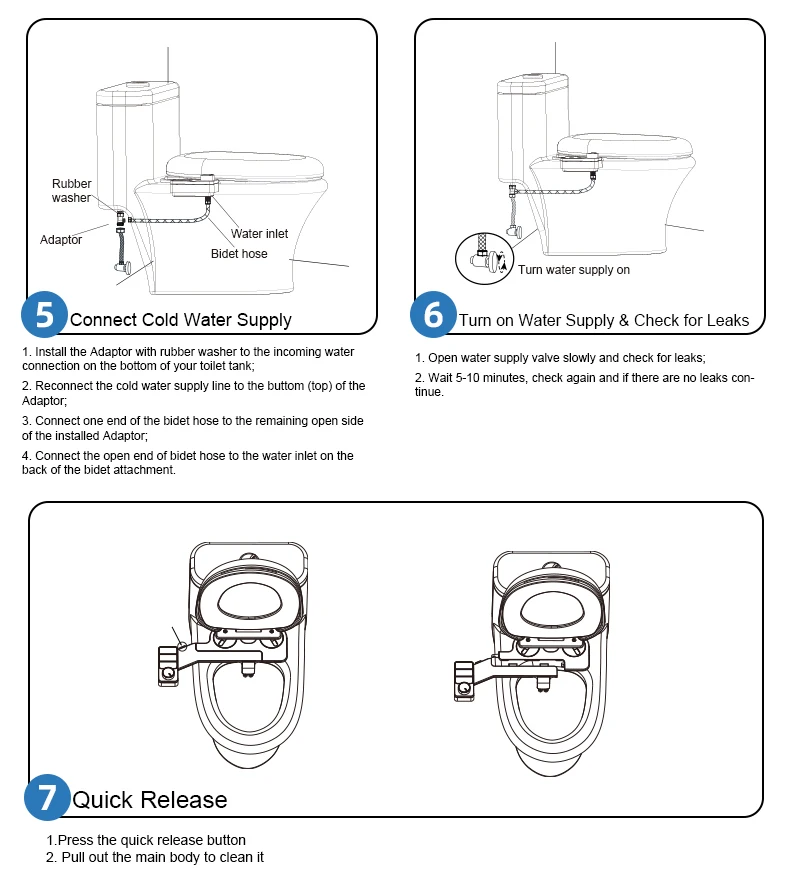 Rubber washer

Adaptor

Water inlet

Bidet hose

5 Connect Cold Water Supply

1. Install the Adaptor with rubber washer to the incoming water connection on the bottom of your toilet tank;

2. Reconnect the cold water supply line to the buttom (top) of the Adaptor;

3. Connect one end of the bidet hose to the remaining open side of the installed Adaptor;

4. Connect the open end of bidet hose to the water inlet on the back of the bidet attachment.

Turn water supply on

6 Turn on Water Supply & Check for Leaks

1. Open water supply valve slowly and check for leaks;

2. Wait 5-10 minutes, check again and if there are no leaks continue.

7 Quick Release

1.Press the quick release button
2. Pull out the main body to clean it