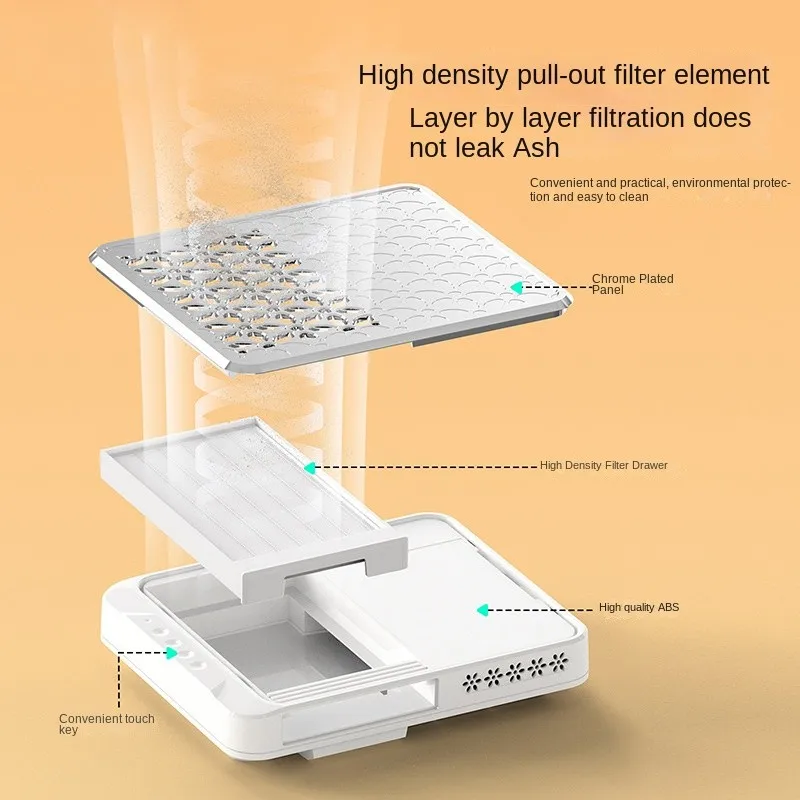 High density pull-out filter element

Layer by layer filtration does not leak Ash

Convenient and practical, environmental protection and easy to clean

Chrome Plated Panel

High Density Filter Drawer

High quality ABS

Convenient touch key