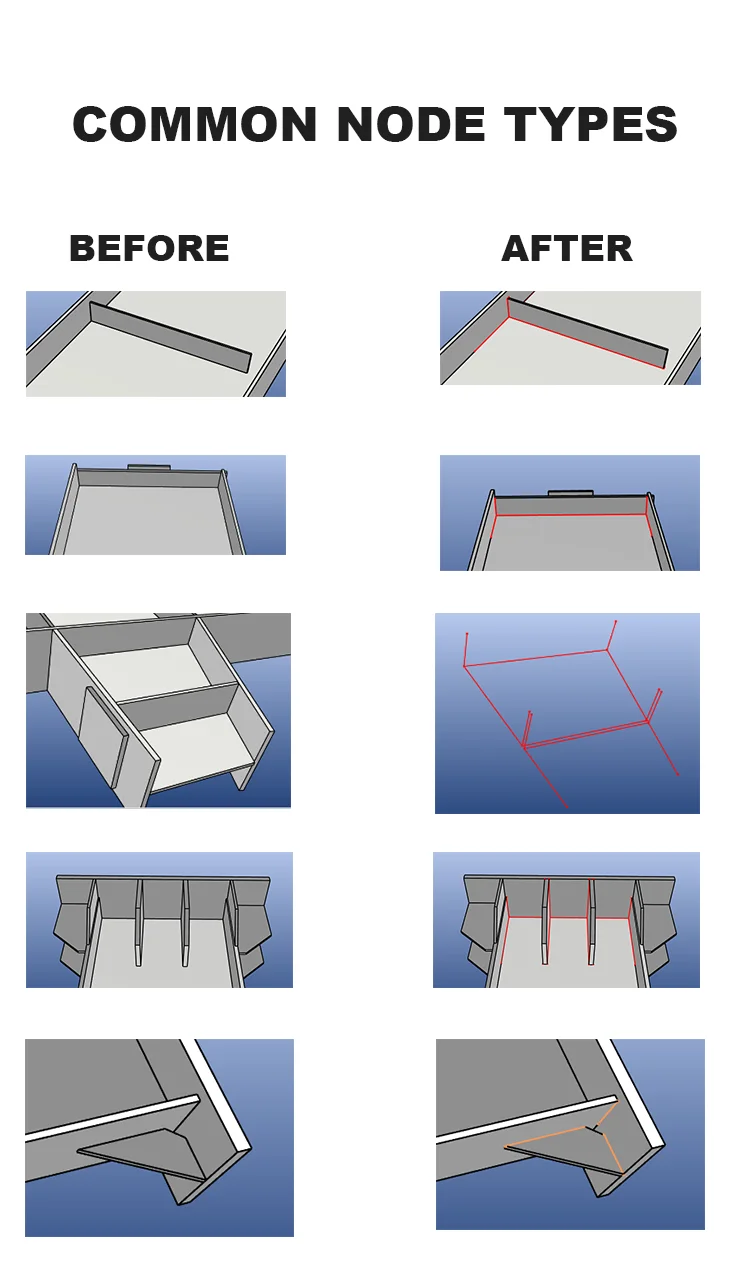 COMMON NODE TYPES

BEFORE

AFTER