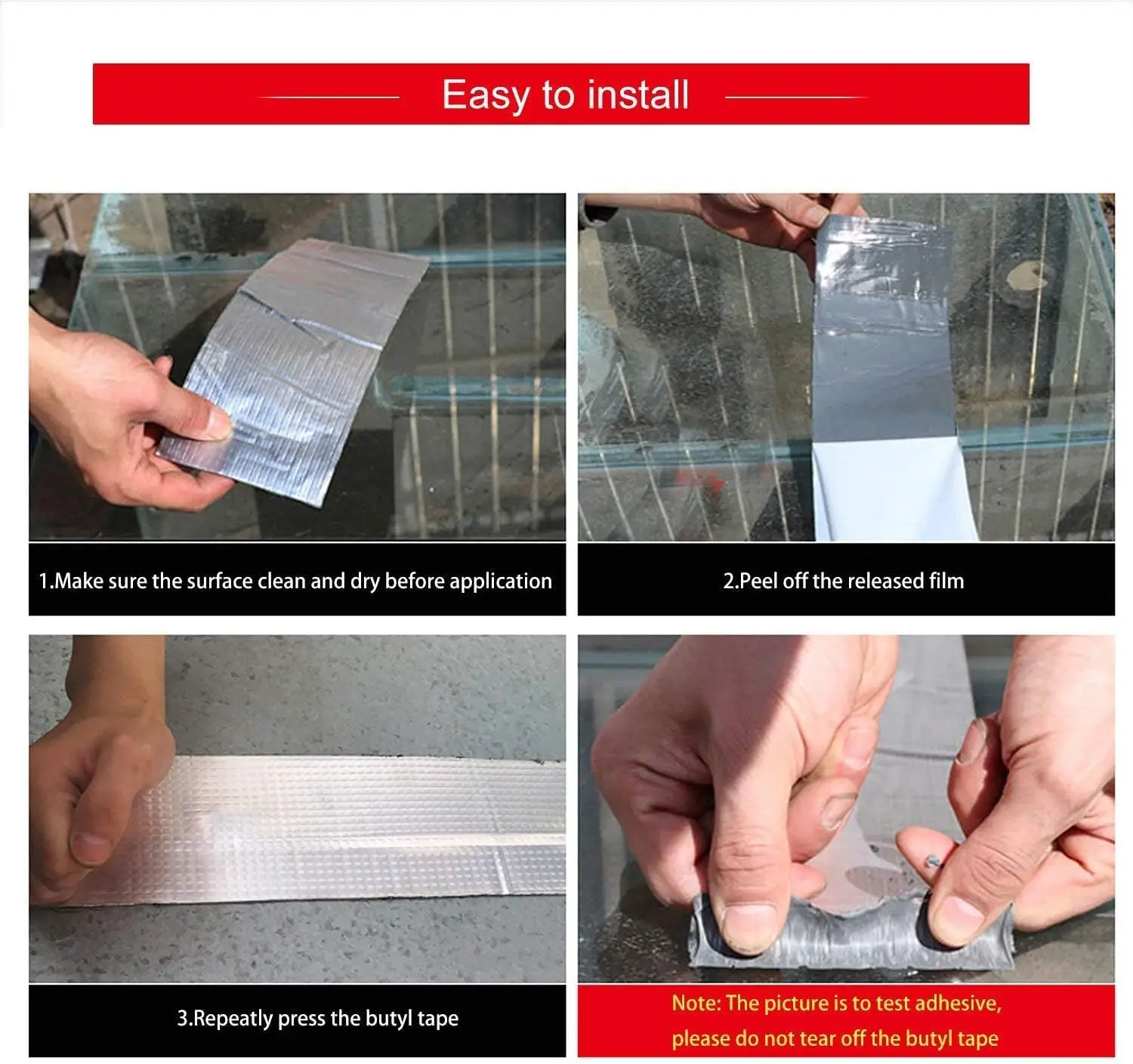 Easy to install

1.Make sure the surface clean and dry before application

2.Peel off the released film

3.Repeatly press the butyl tape

Note: The picture is to test adhesive, please do not tear off the butyl tape