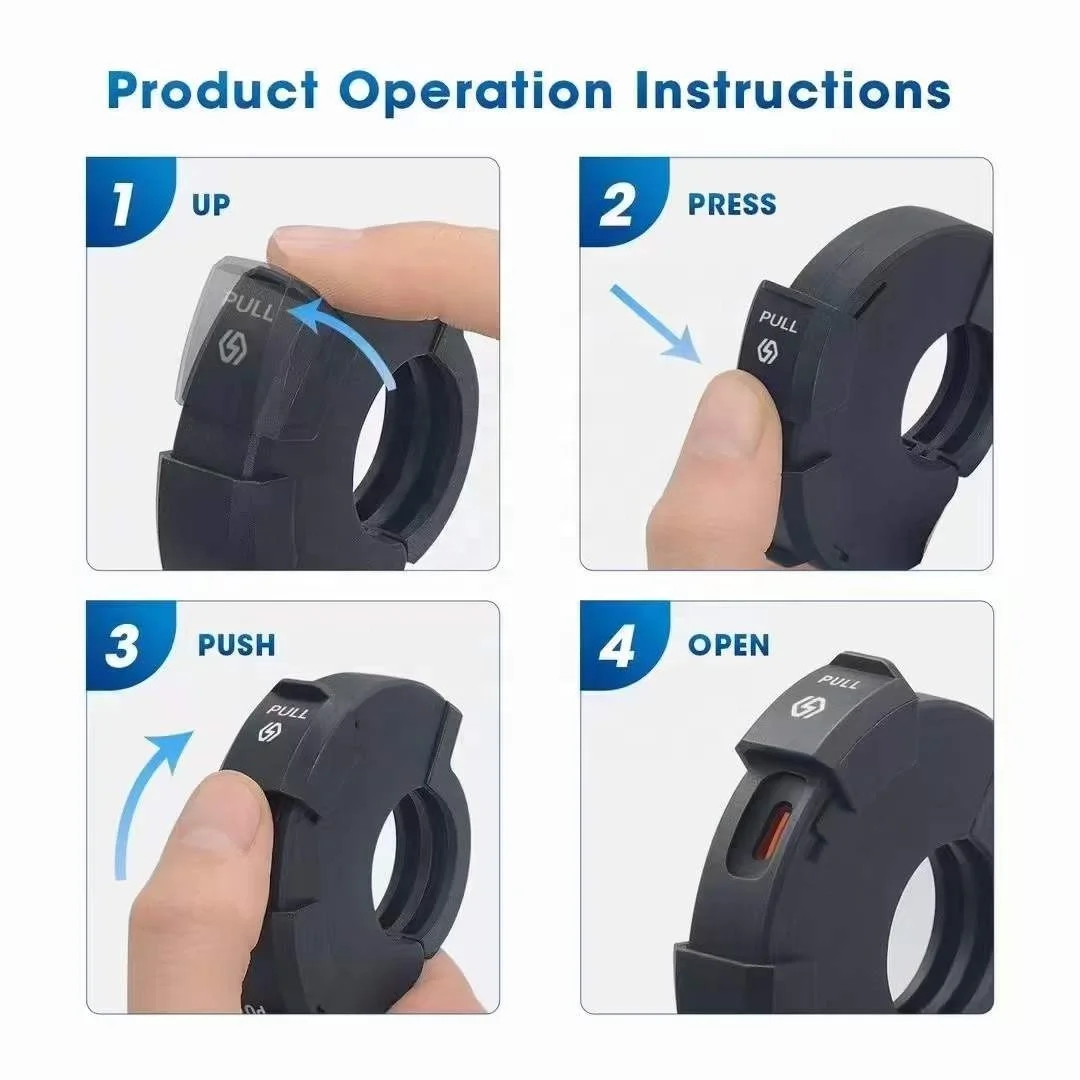 Product Operation Instructions

1 UP

PULL

2 PRESS

PULL

3 PUSH

PULL

4 OPEN

PULL