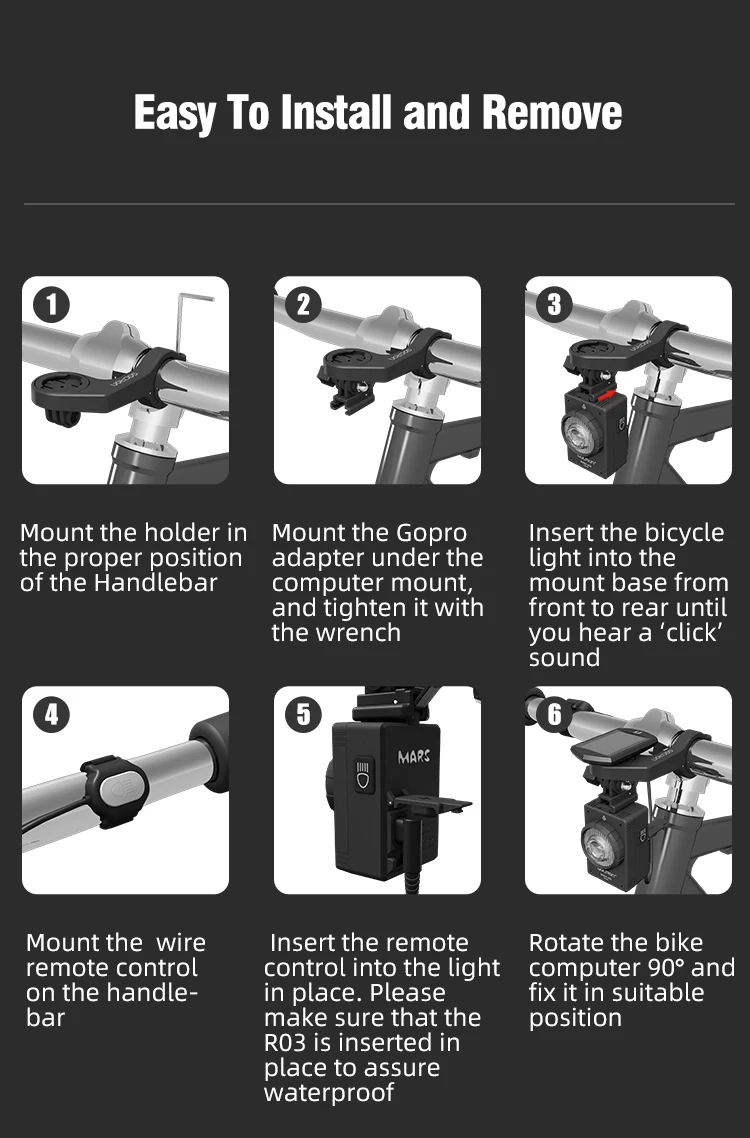 Easy To Install and Remove

1

Mount the holder in the proper position of the Handlebar

2

Mount the Gopro adapter under the computer mount, and tighten it with the wrench

3

Insert the bicycle light into the mount base from front to rear until you hear a 'click' sound

4

Mount the wire remote control on the handlebar

5

MARS

Insert the remote control into the light in place. Please make sure that the R03 is inserted in place to assure waterproof

6

Rotate the bike computer 90° and fix it in suitable position