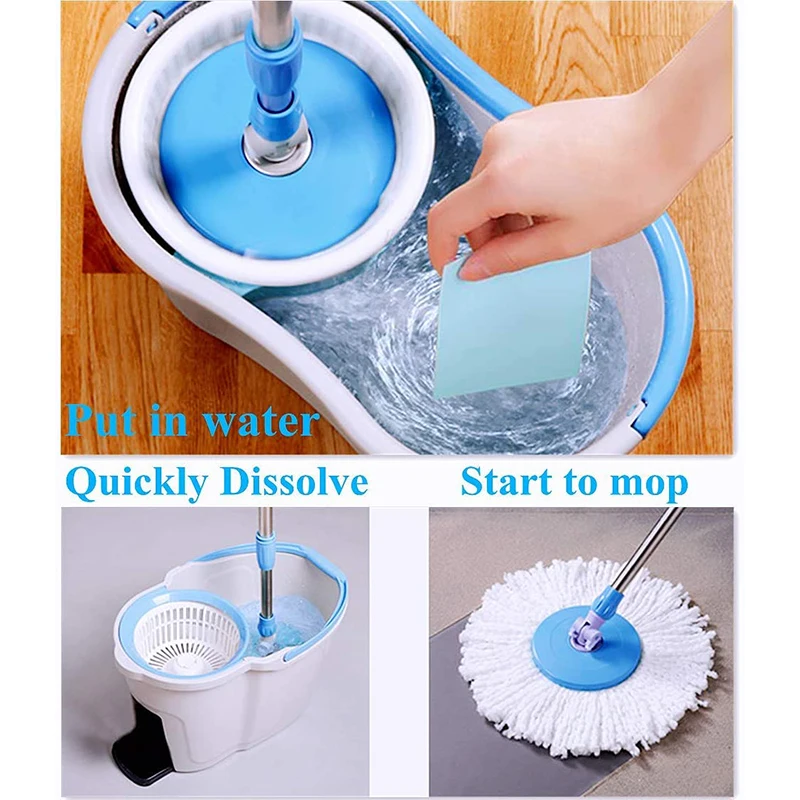 Put in water

Quickly Dissolve

Start to mop