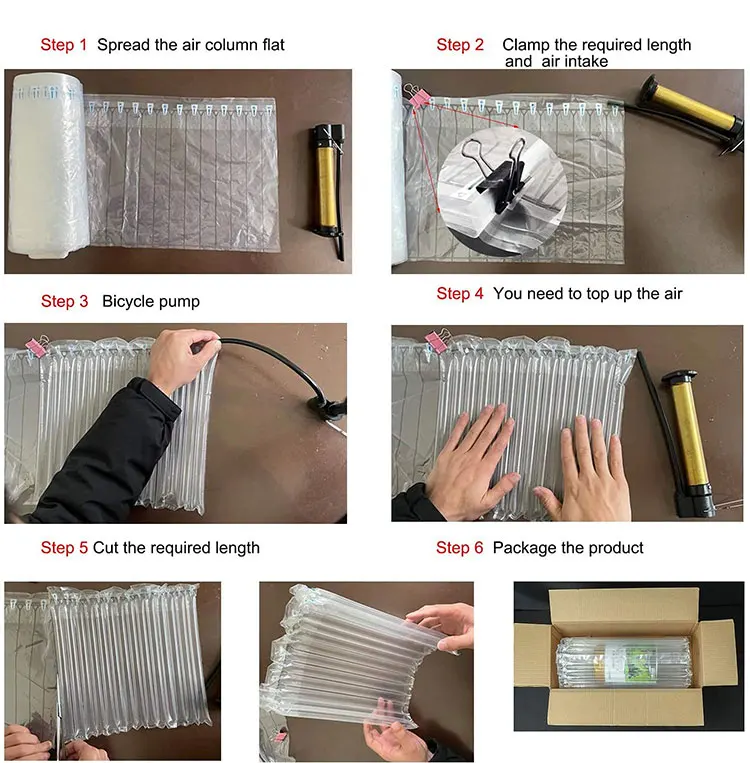 Step 1 Spread the air column flat

Step 2 Clamp the required length and air intake

Step 3 Bicycle pump

Step 4 You need to top up the air

Step 5 Cut the required length

Step 6 Package the product