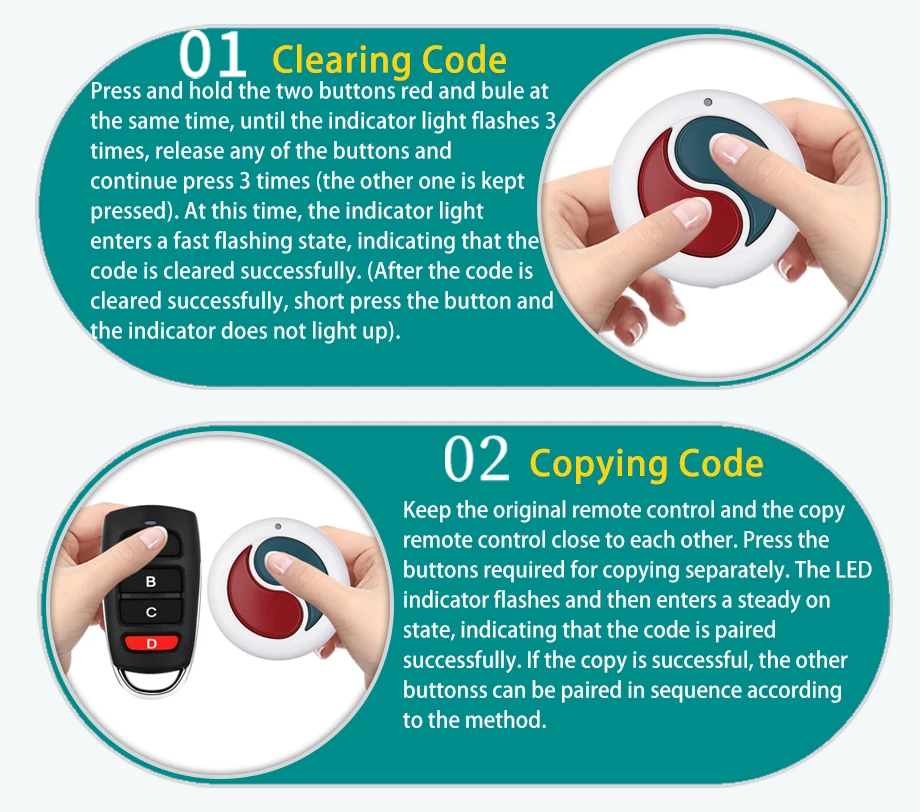 01 Clearing Code

Press and hold the two buttons red and bule at the same time, until the indicator light flashes 3 times, release any of the buttons and continue press 3 times (the other one is kept pressed). At this time, the indicator light enters a fast flashing state, indicating that the code is cleared successfully. (After the code is cleared successfully, short press the button and the indicator does not light up).

02 Copying Code

Keep the original remote control and the copy remote control close to each other. Press the buttons required for copying separately. The LED indicator flashes and then enters a steady on state, indicating that the code is paired successfully. If the copy is successful, the other buttonss can be paired in sequence according to the method.

B
C
D