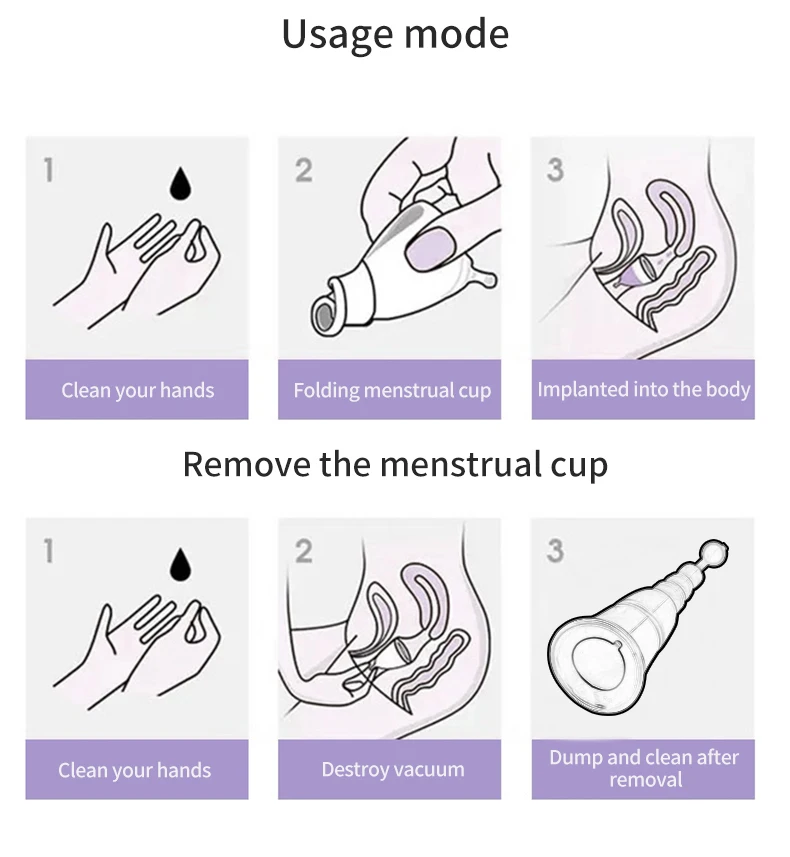 Usage mode

1

Clean your hands

2

Folding menstrual cup

3

Implanted into the body

Remove the menstrual cup

1

Clean your hands

2

Destroy vacuum

3

Dump and clean after removal