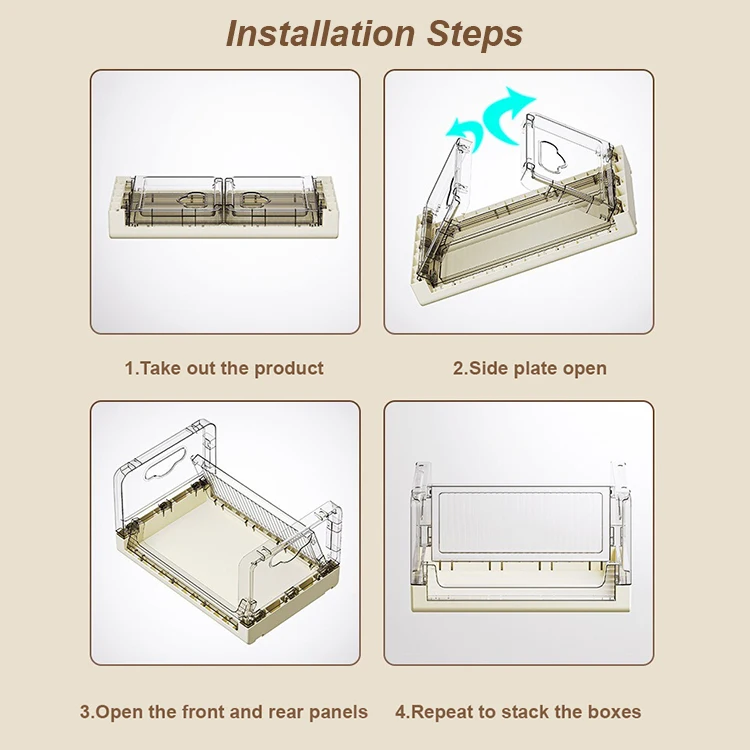 Installation Steps

1.Take out the product

2.Side plate open

3.Open the front and rear panels

4.Repeat to stack the boxes