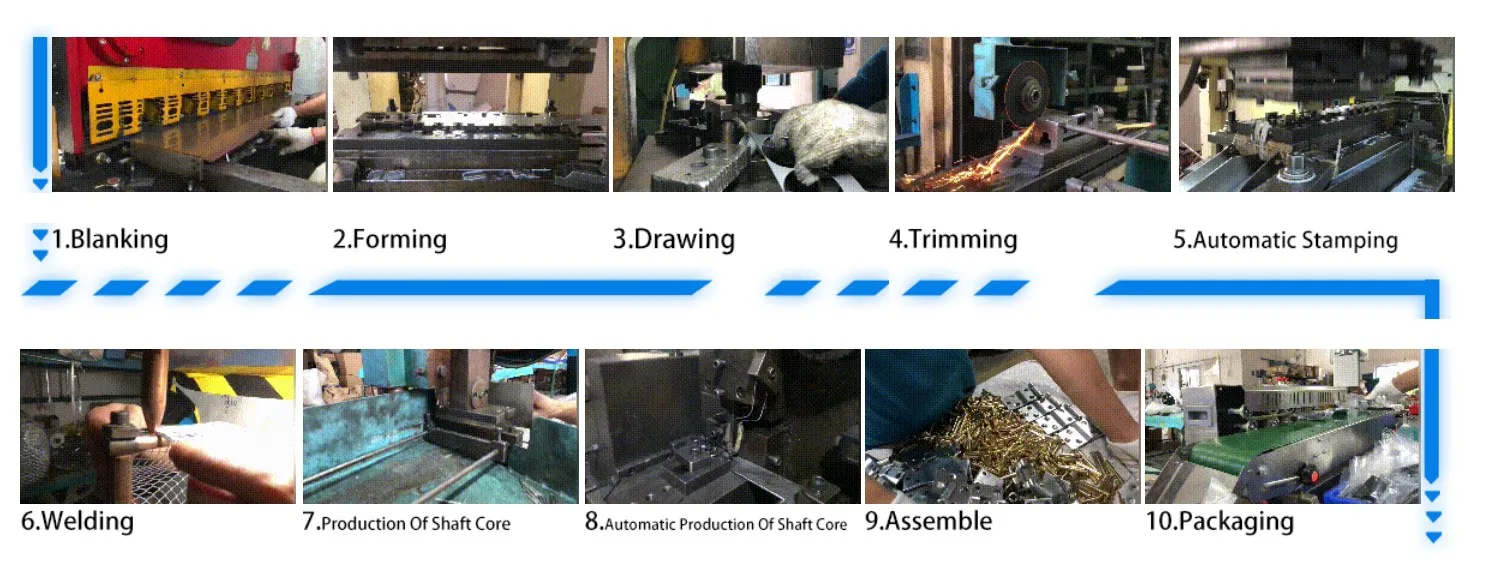 1.Blanking
2.Forming
3.Drawing
4.Trimming
5.Automatic Stamping

6.Welding
7.Production Of Shaft Core
8.Automatic Production Of Shaft Core
9.Assemble
10.Packaging