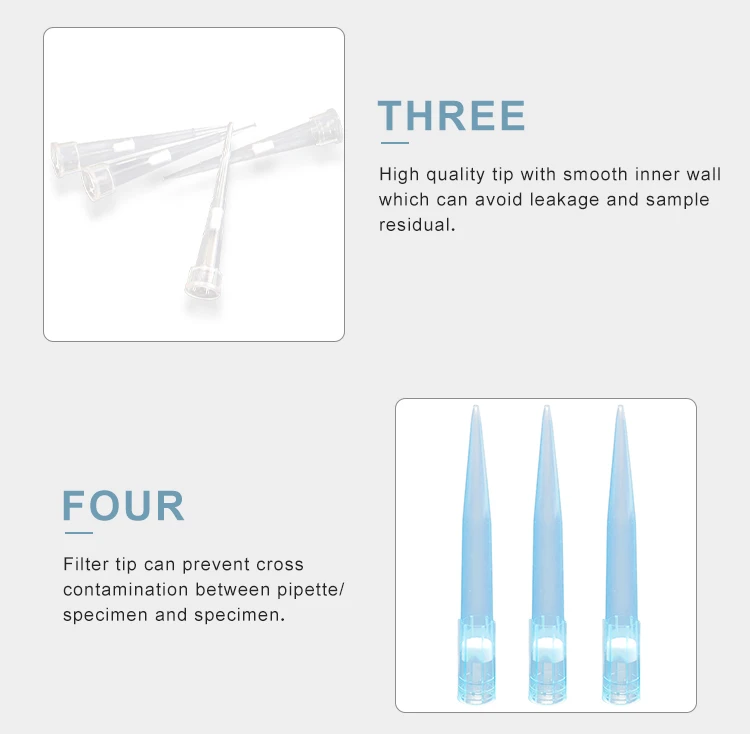 THREE

High quality tip with smooth inner wall which can avoid leakage and sample residual.

FOUR

Filter tip can prevent cross contamination between pipette/ specimen and specimen.